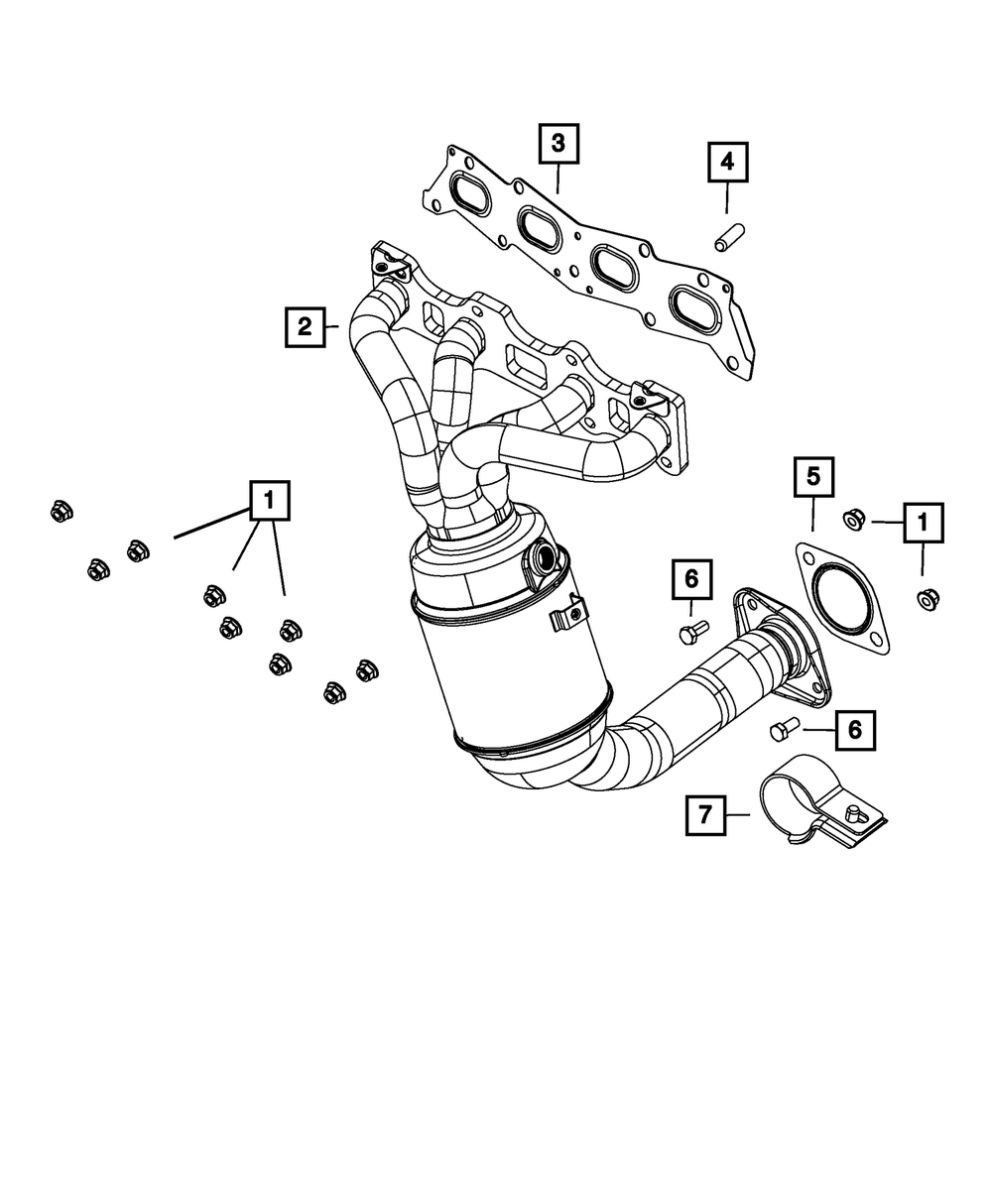 3
4
2
1
5
1
6
6
7