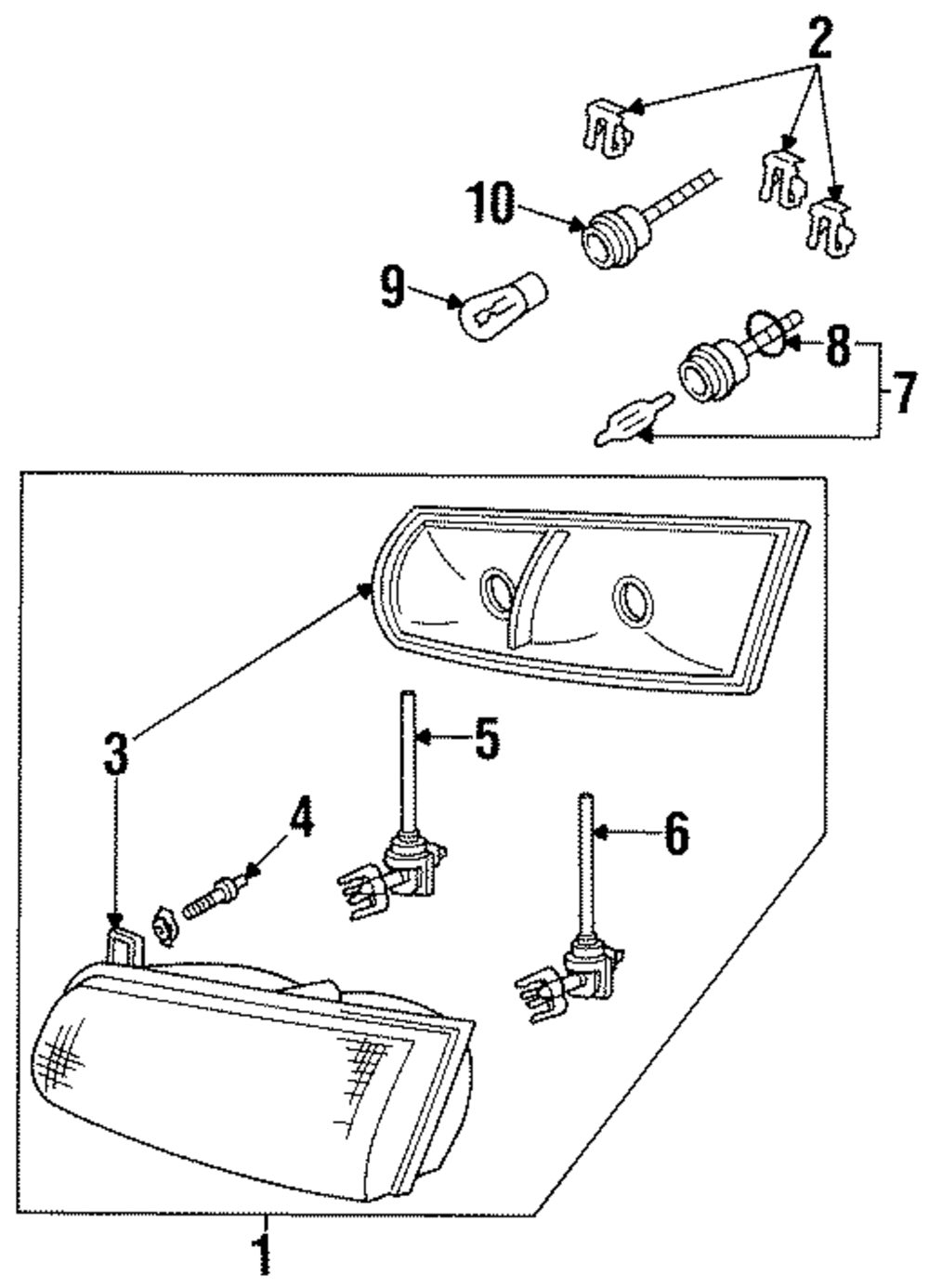 2
10
9
8
7
3
5
4
6
1