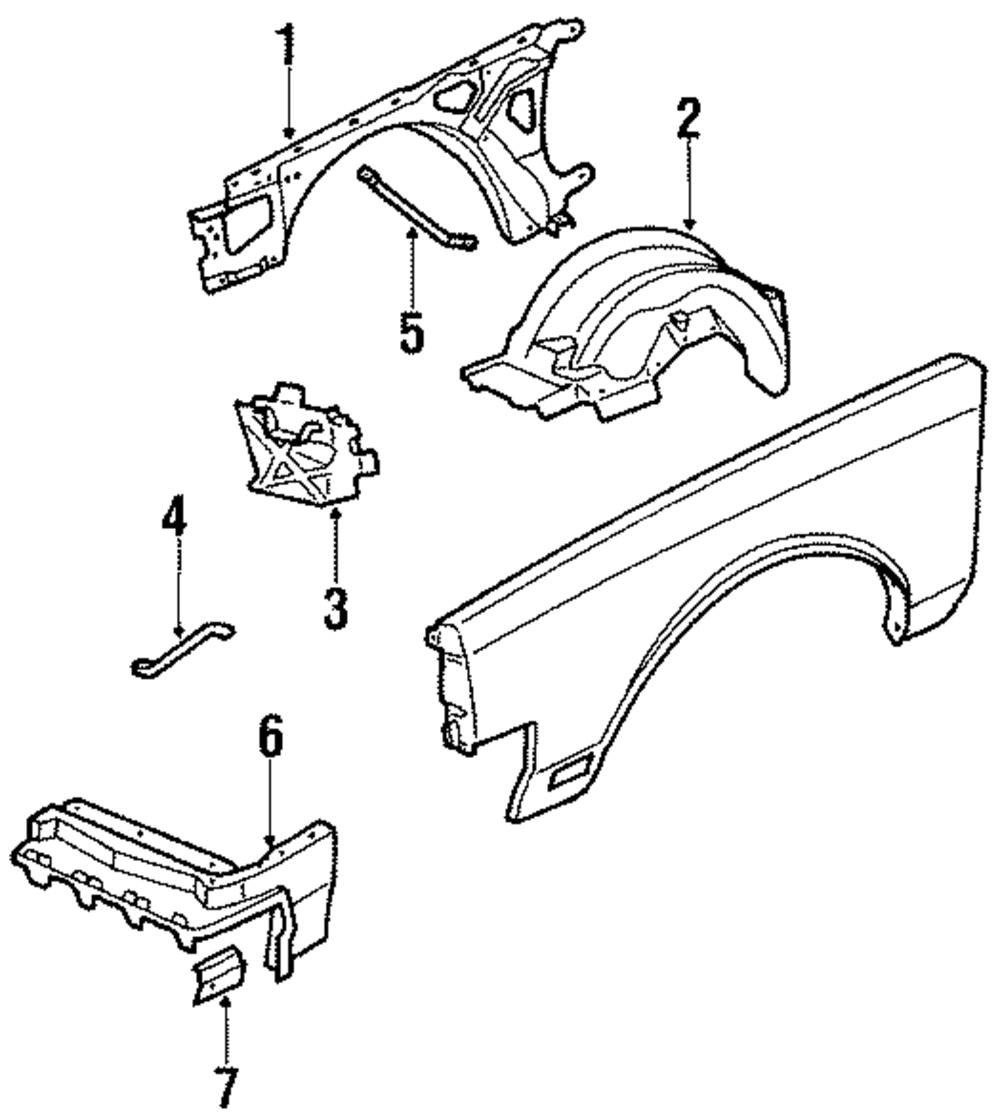 1
2
5
3
4
6
7