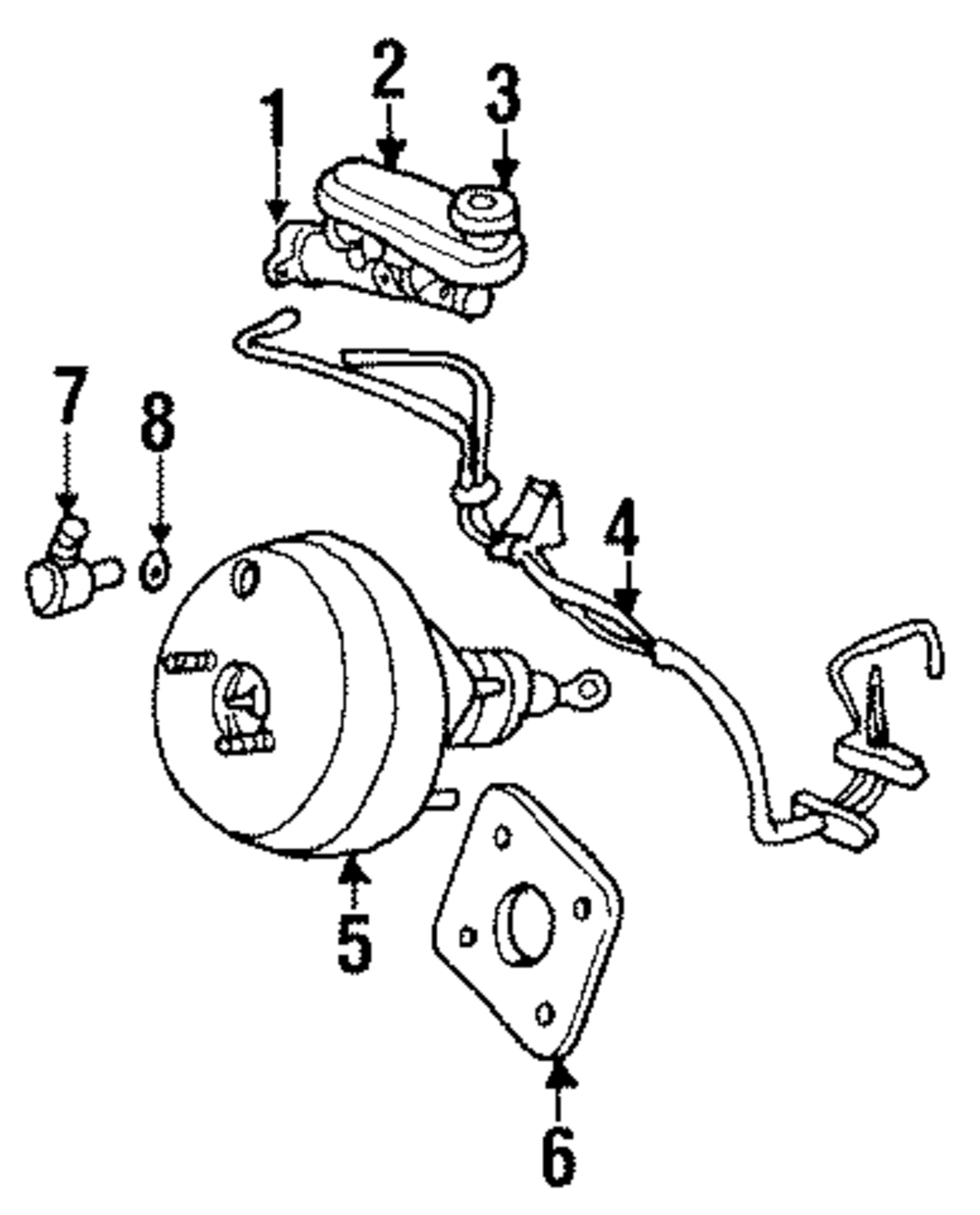 1
2
3
7
8
4
5
6