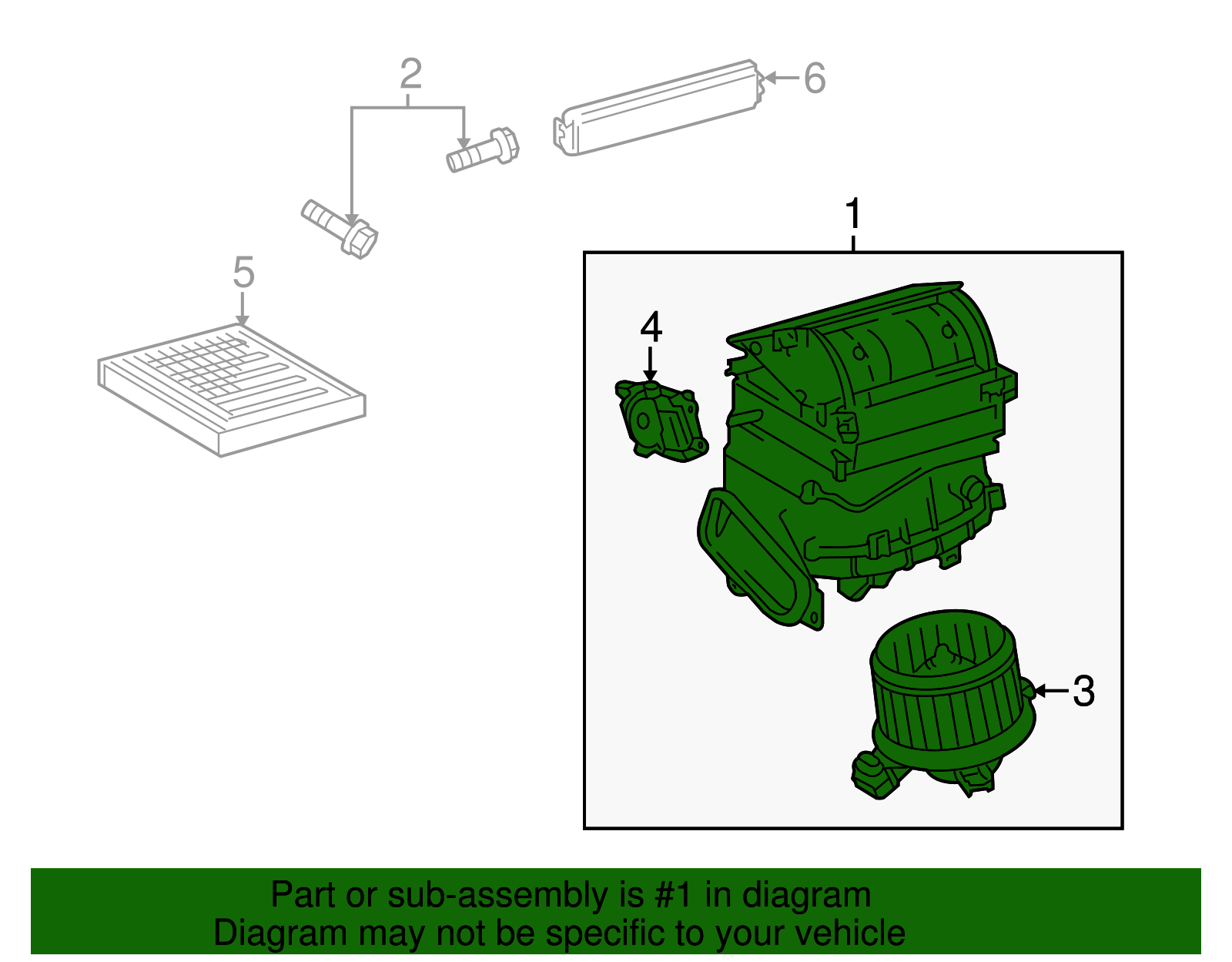 2
6
1
5
4
3
Part or sub-assembly is #1 in diagram
Diagram may not be specific to your vehicle