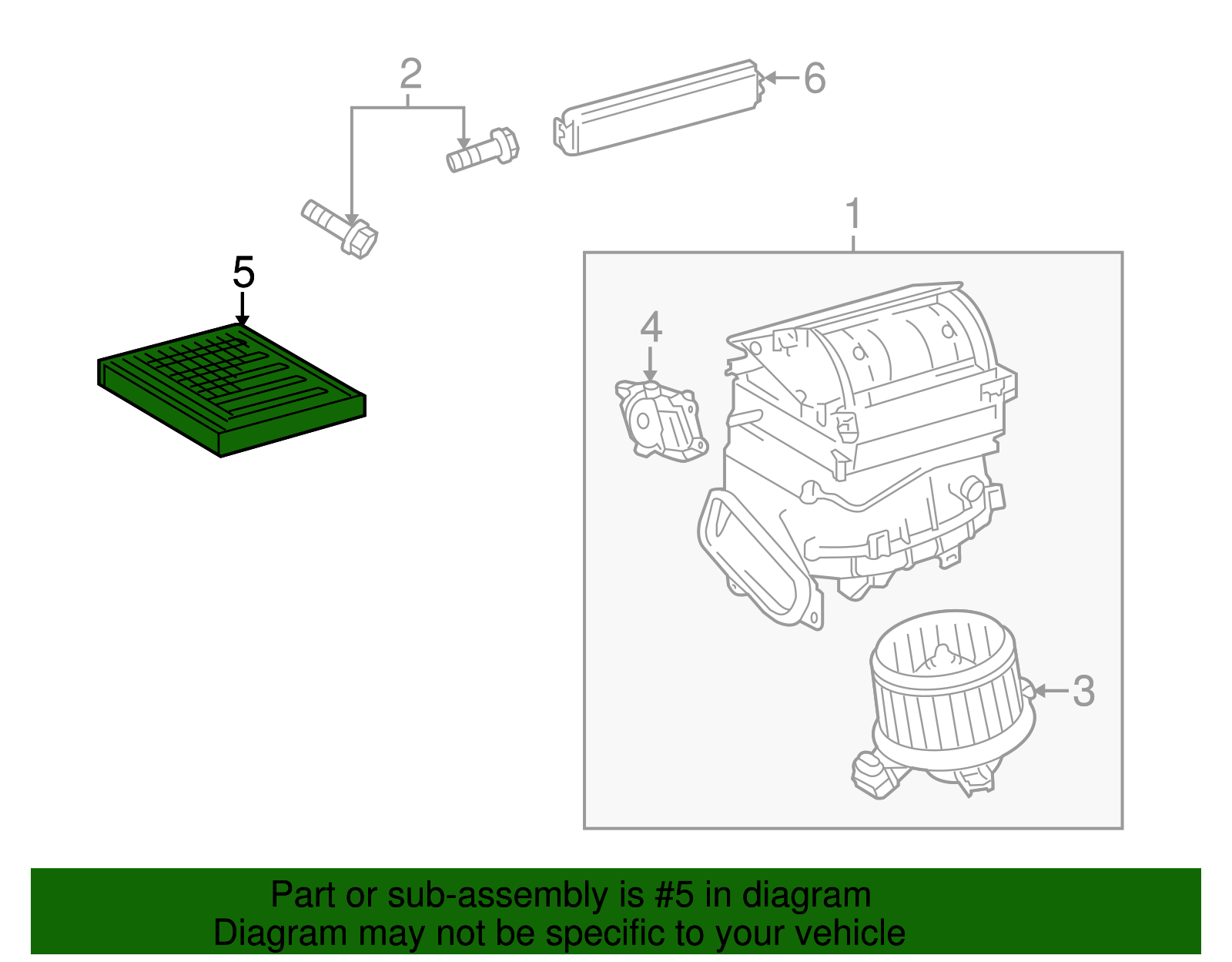 2

6

1

5

4

3

Part or sub-assembly is #5 in diagram
Diagram may not be specific to your vehicle