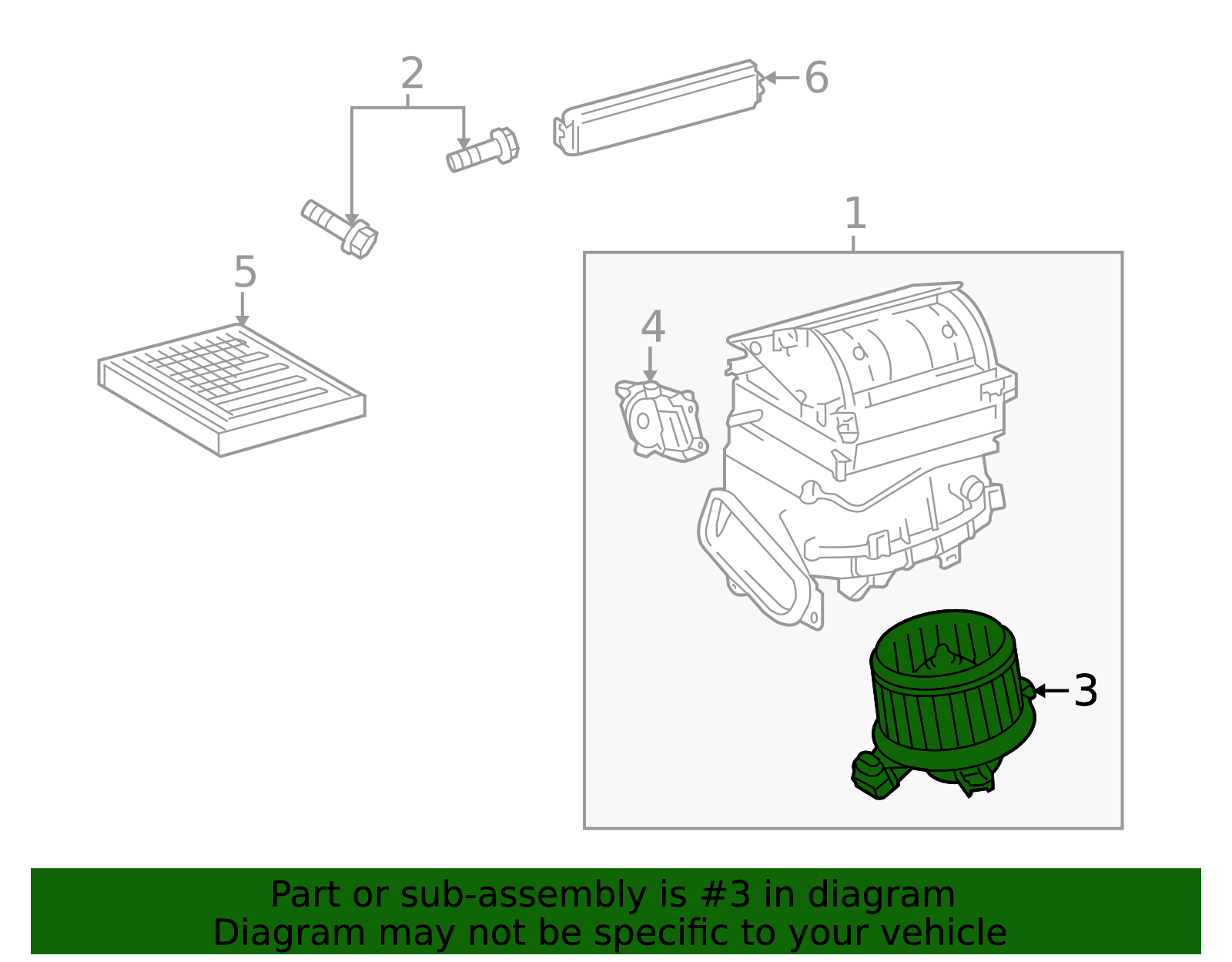 2
6
1
5
4
3

Part or sub-assembly is #3 in diagram
Diagram may not be specific to your vehicle