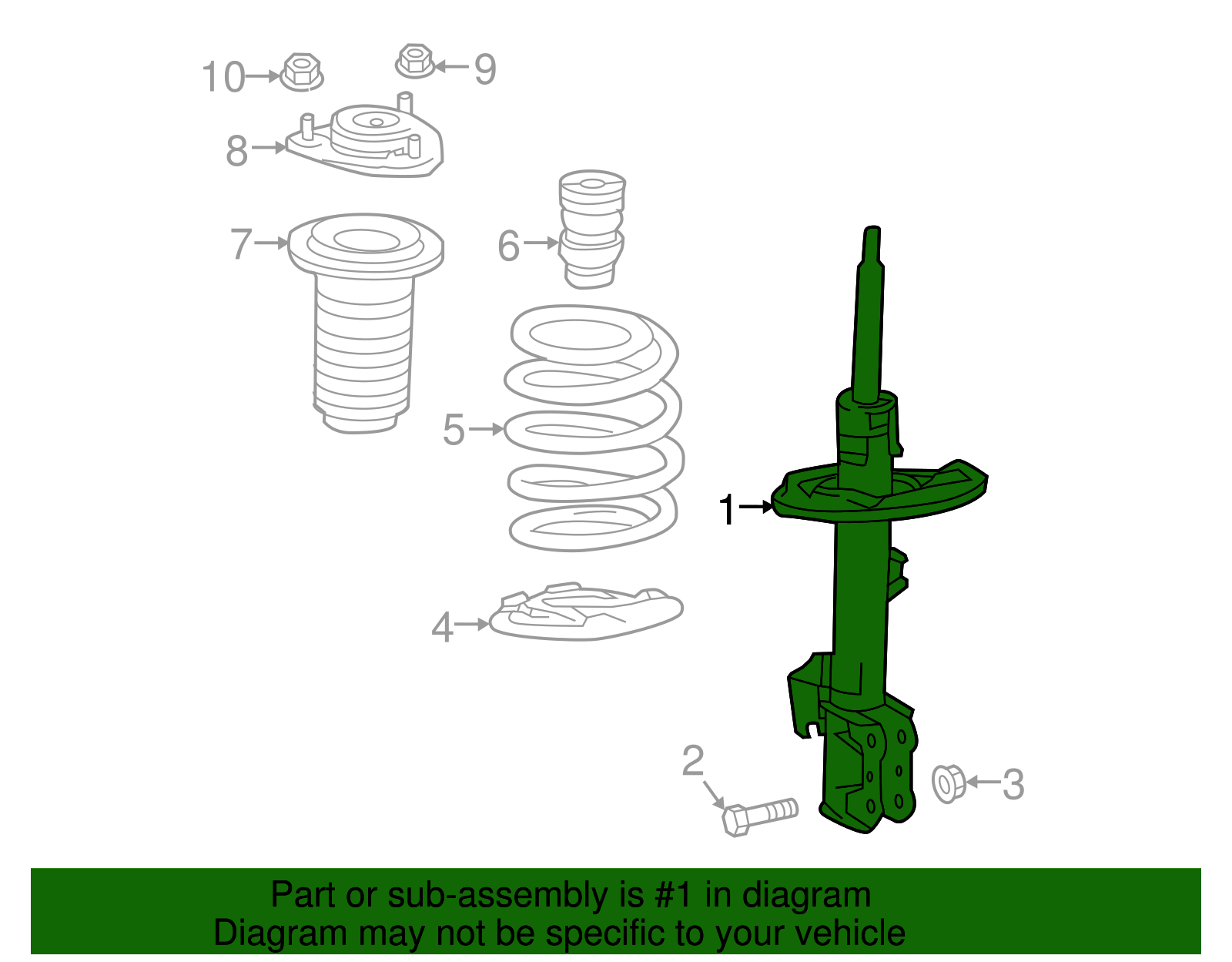 10
9
8
7
6
5
1
4
2
3

Part or sub-assembly is #1 in diagram
Diagram may not be specific to your vehicle