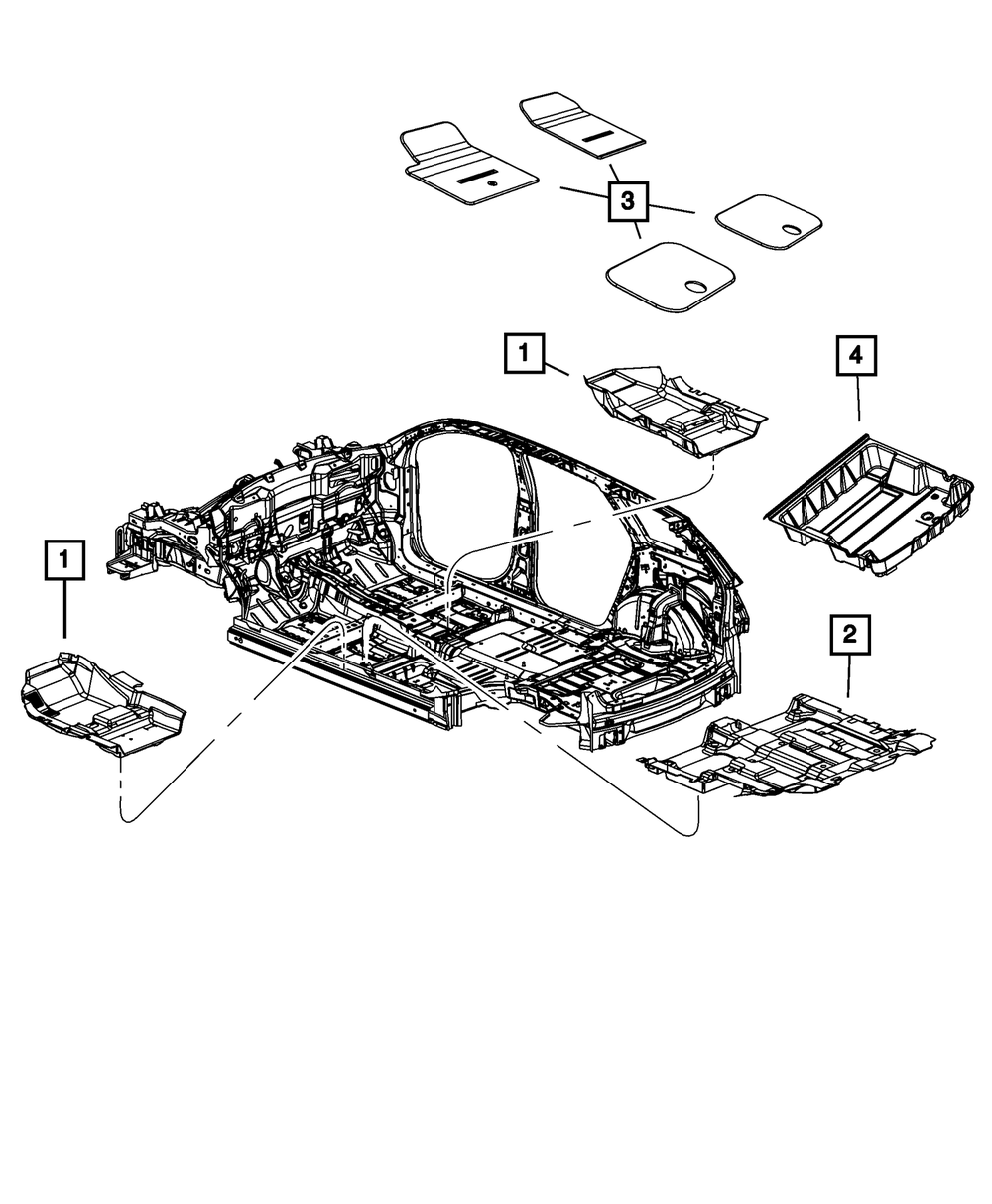 3

1

4

1

2