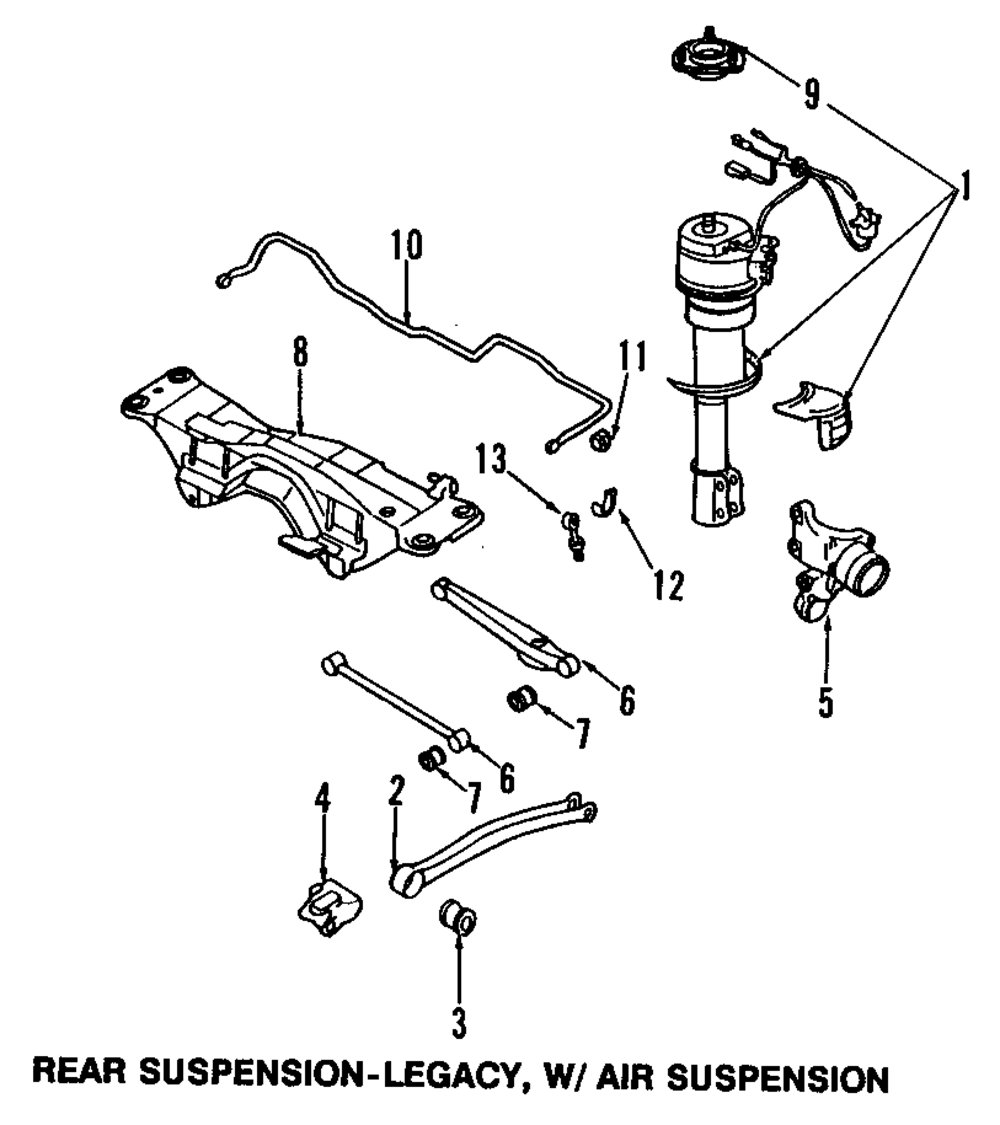 9
1
10
8
11
13
12
5
6
7
6
7
4
2
3
REAR SUSPENSION-LEGACY, W/ AIR SUSPENSION