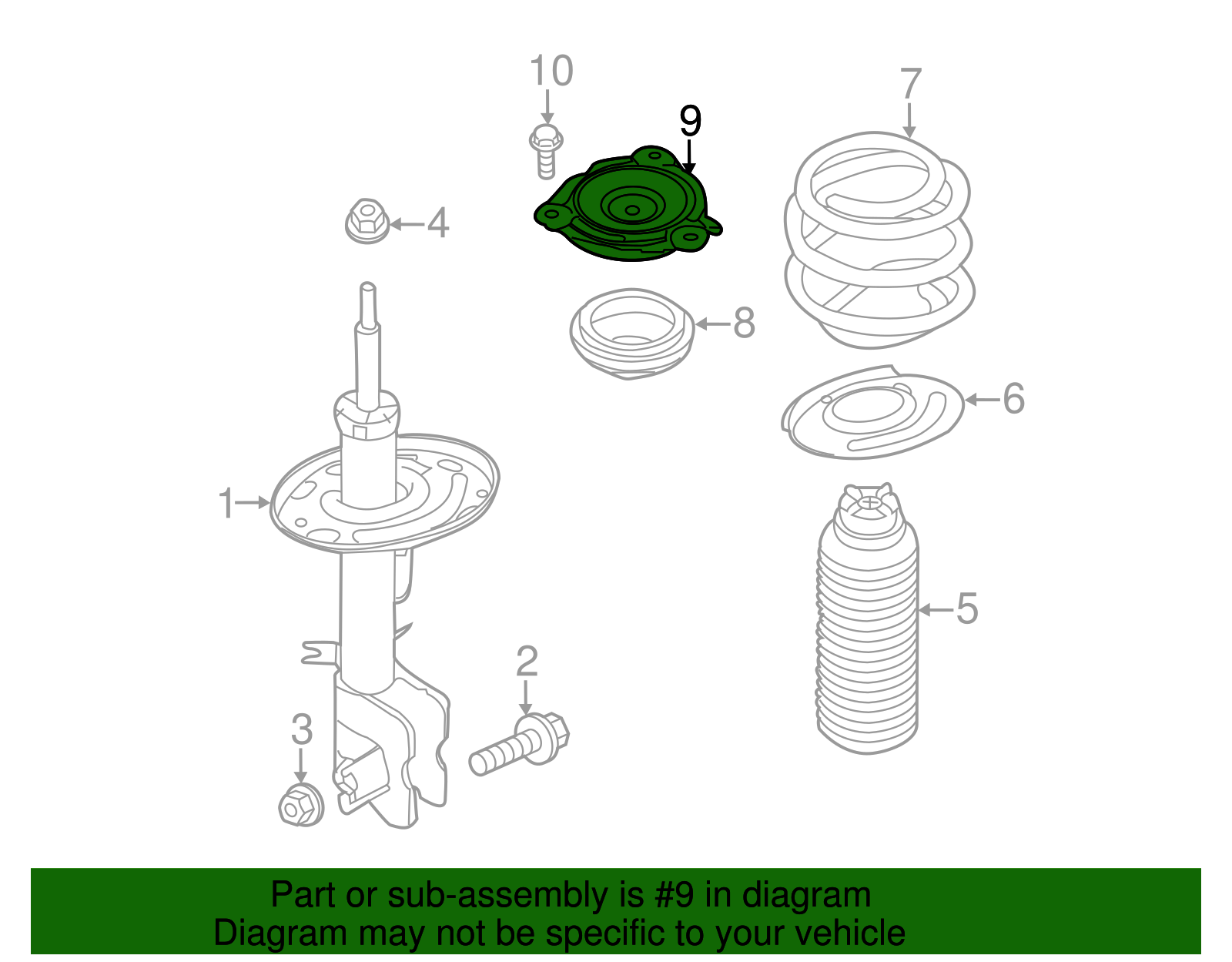 10
9
7
4
8
6
1
5
2
3

Part or sub-assembly is #9 in diagram
Diagram may not be specific to your vehicle