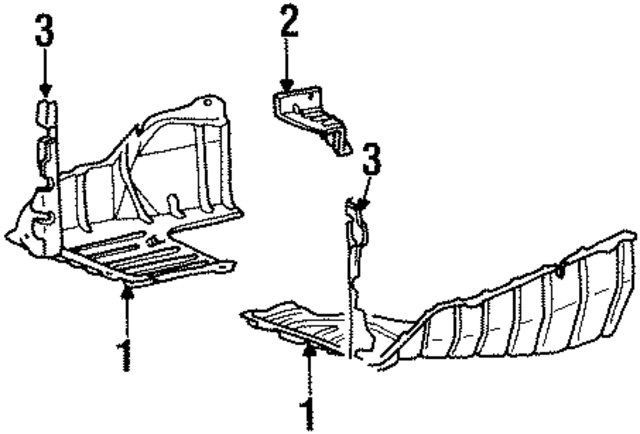 3
2
3
1
1