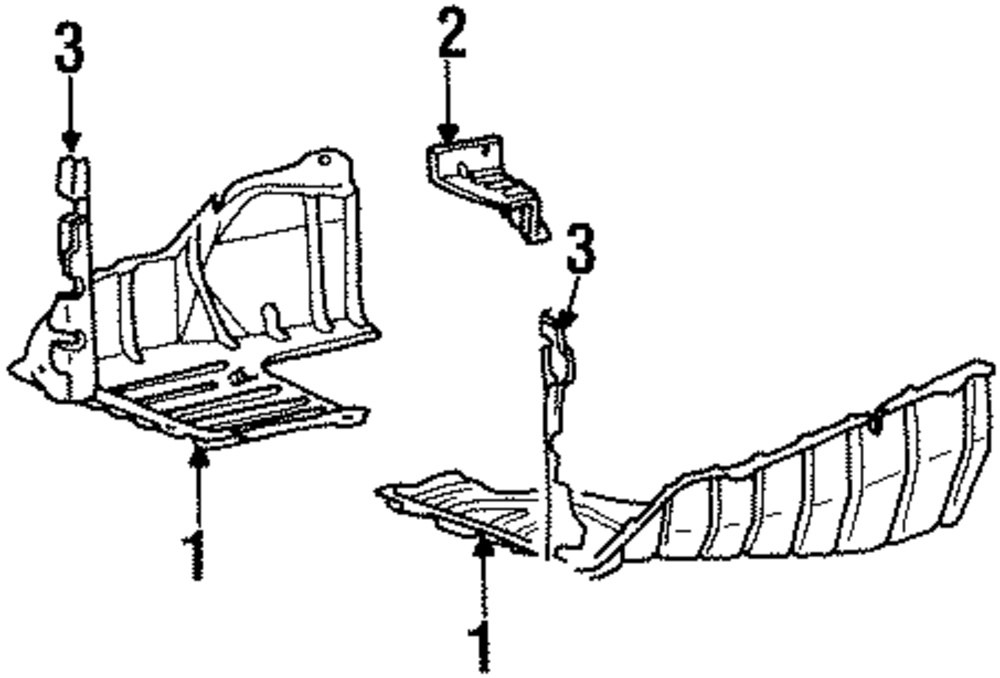 3
2
3
1
1