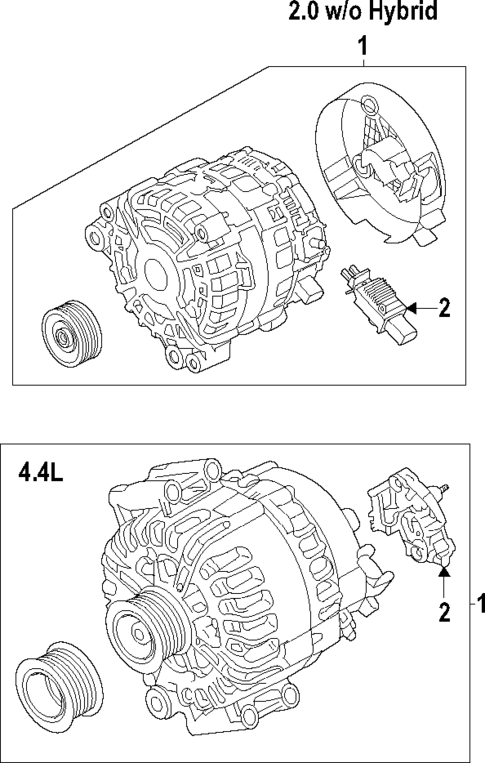 2.0 w/o Hybrid

1

2

4.4L

2

1