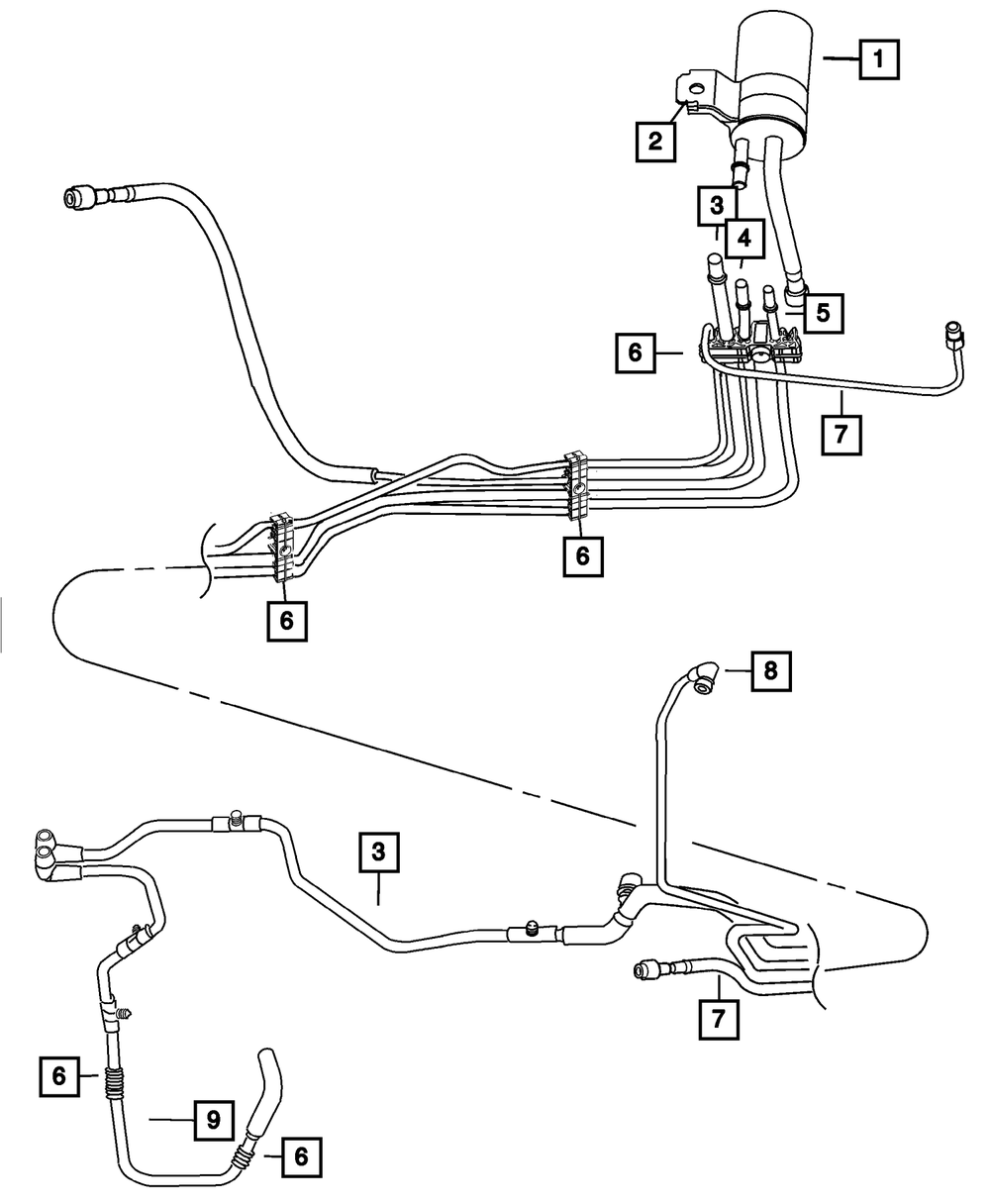 1
2
3
4
5
6
7
6
6
8
3
7
6
9
6