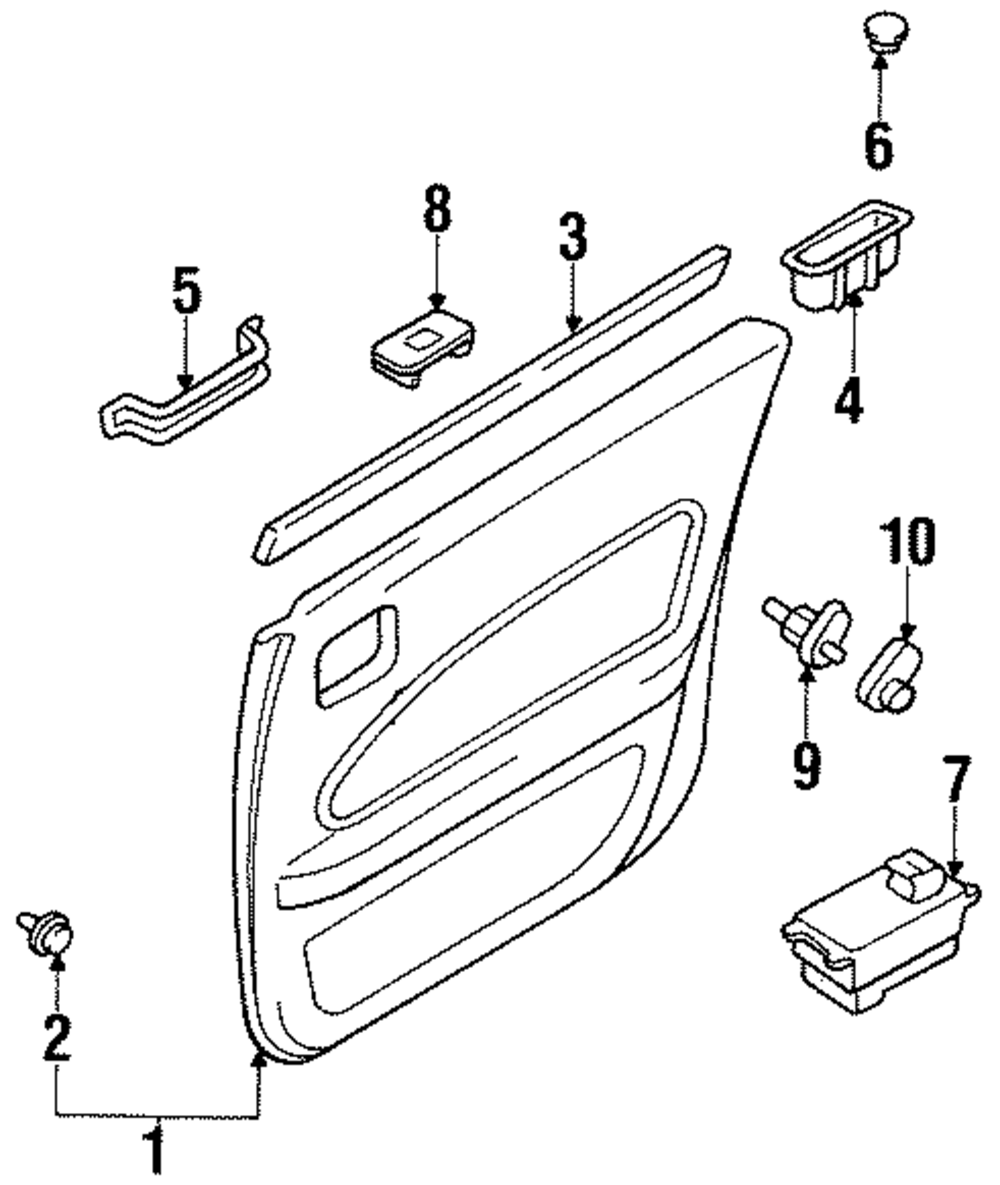 6
8
3
5
4
10
9
7
2
1