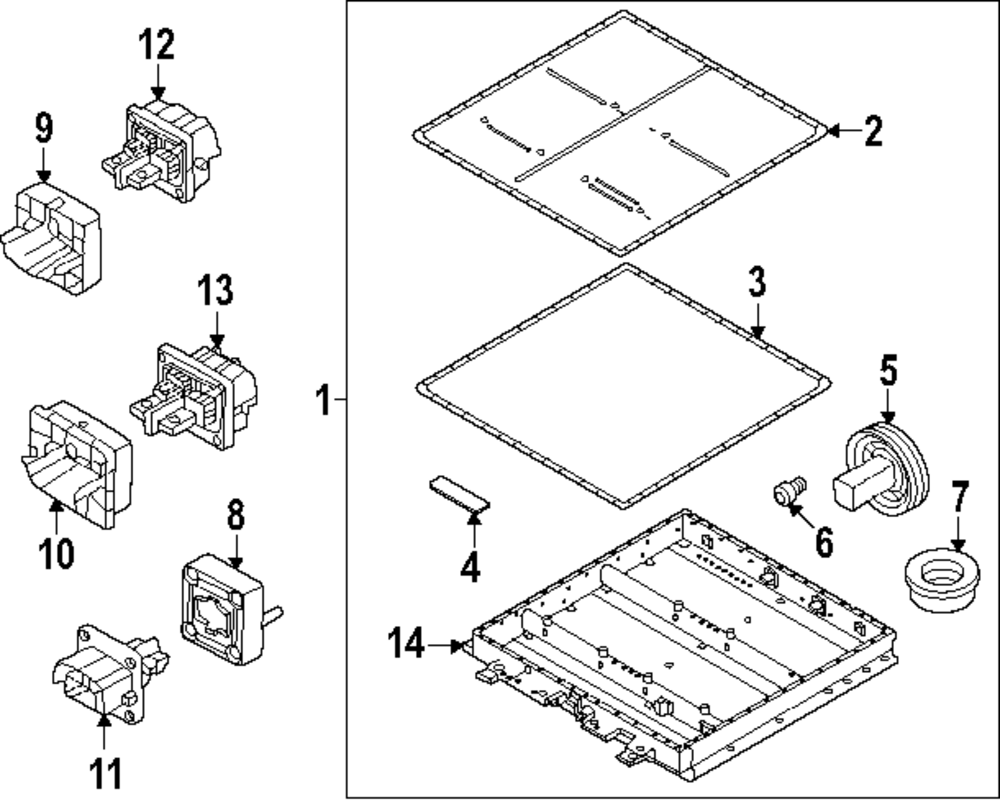 12
9
13
10
8
11
1
2
3
5
4
6
7
14