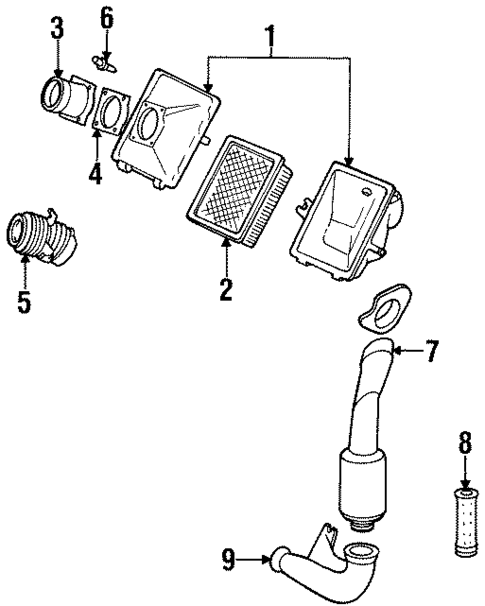 3
6
1
4
5
2
7
8
9