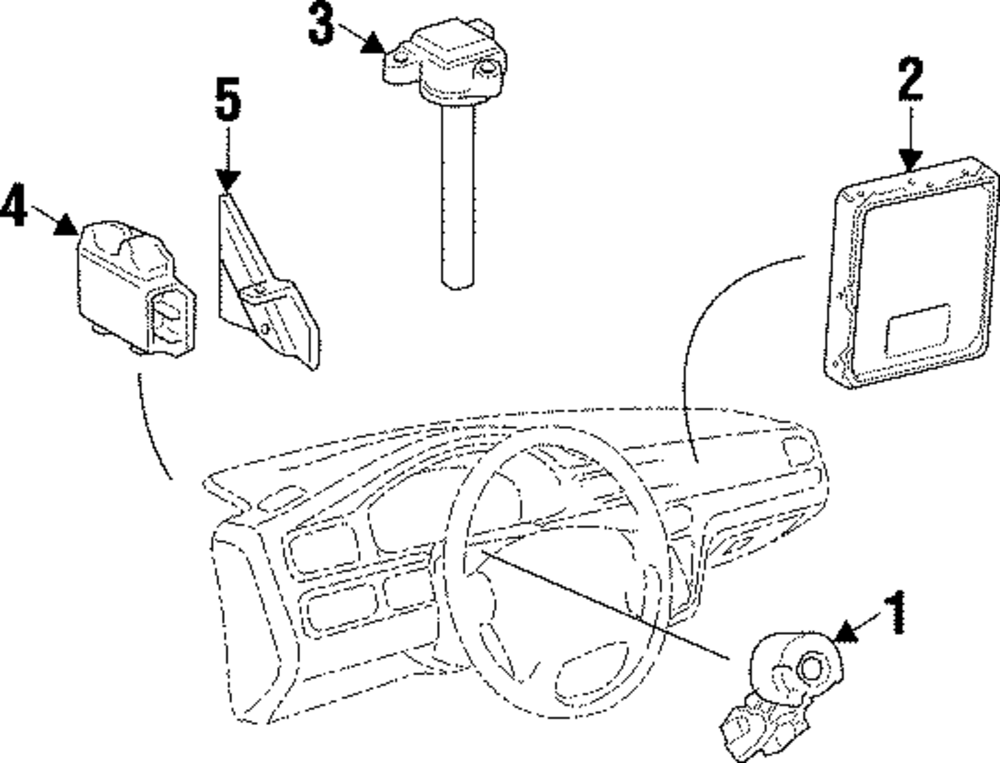 3
5
2
4
1