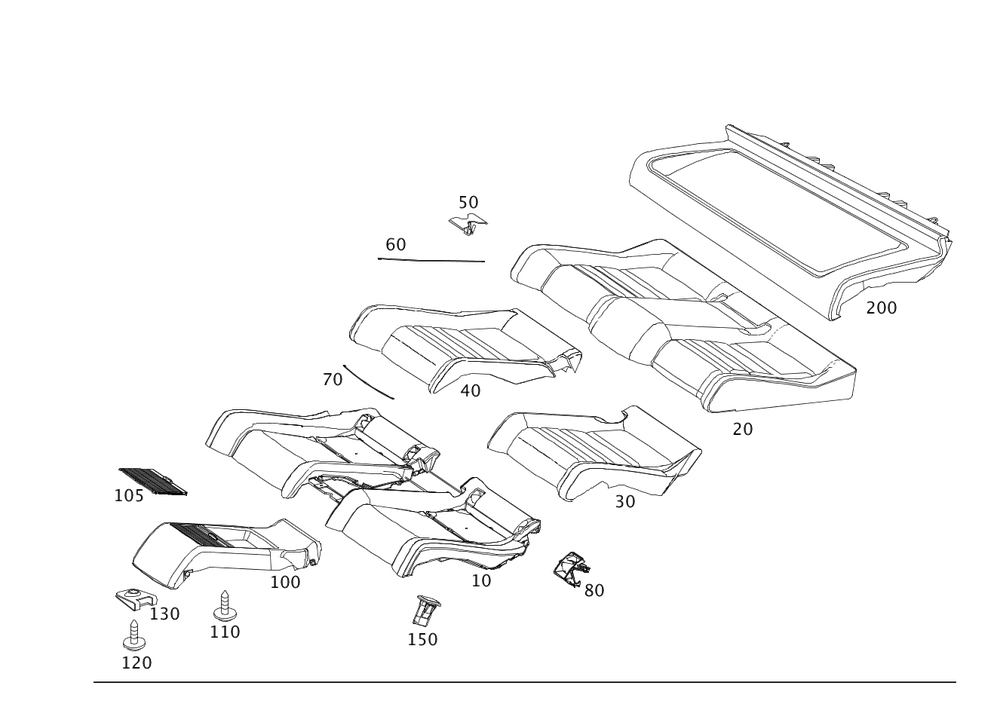 50
60
200
70
40
20
105
30
100
10
80
130
110
150
120