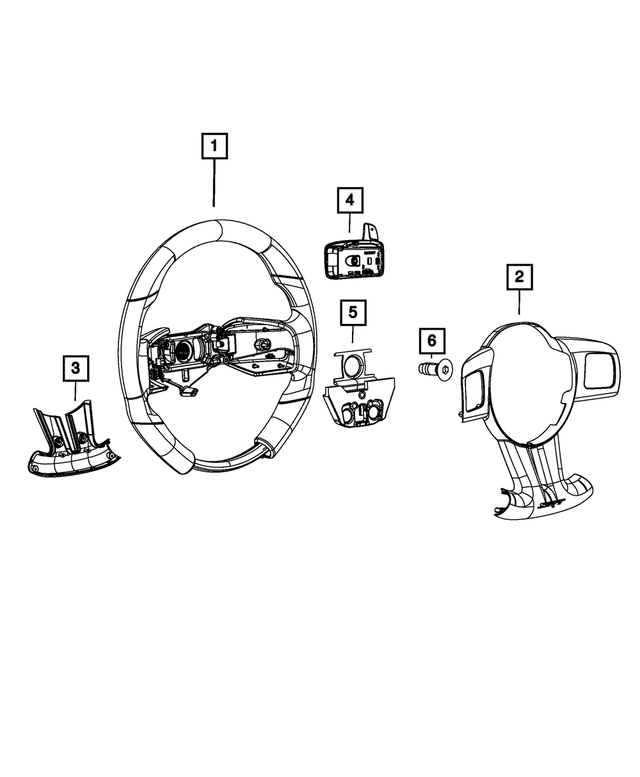 1
4
2
5
6
3