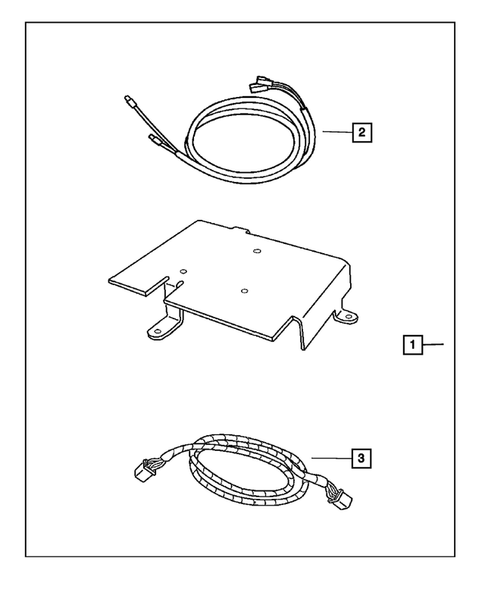 2

1

3