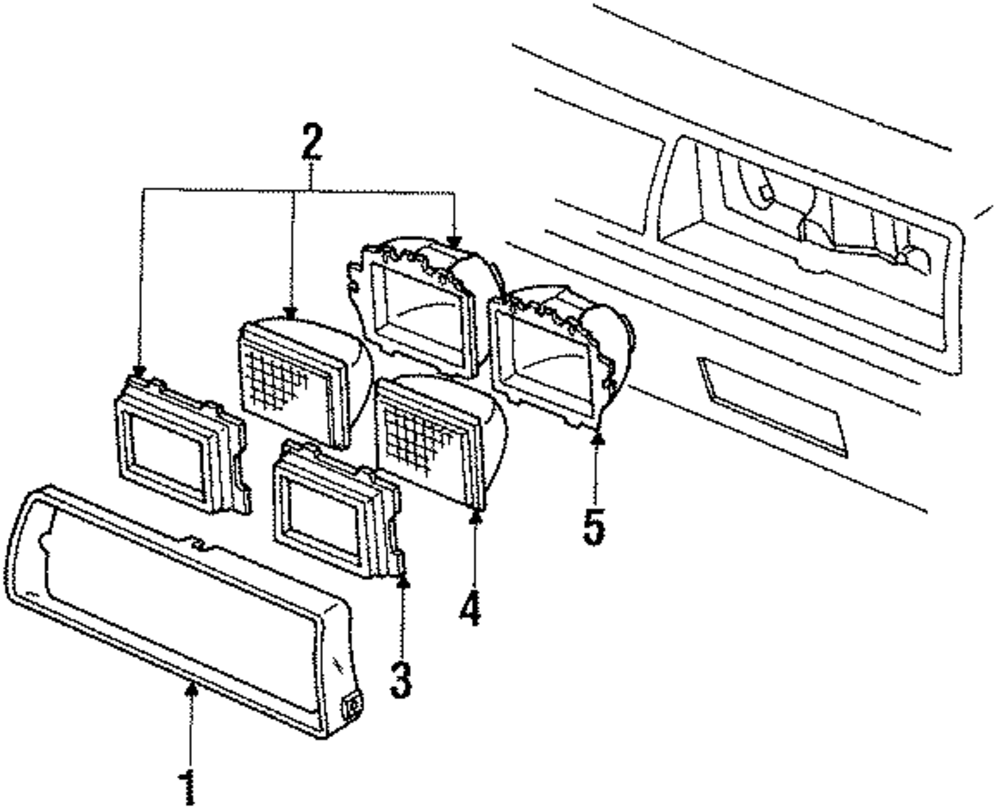 2
5
4
3
1