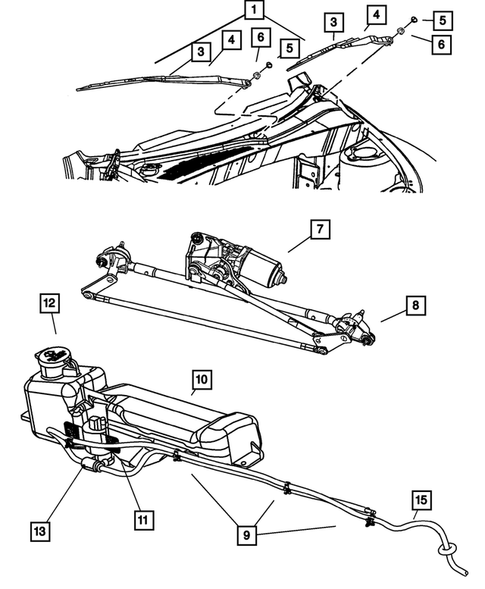 1
3
4
6
5
3
4
5
6
7
8
12
10
13
11
9
15