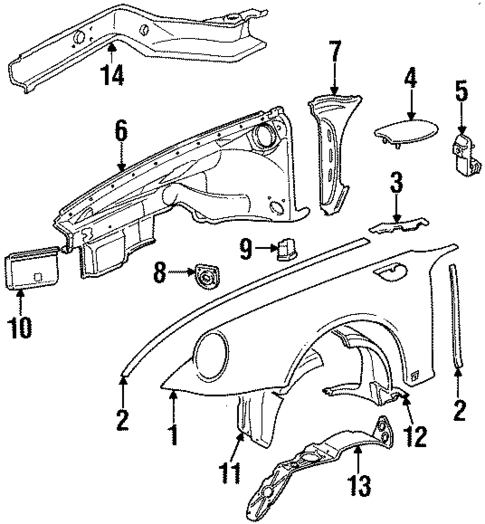 14
7
4
5
6
3
9
8
10
2
1
11
12
2
13