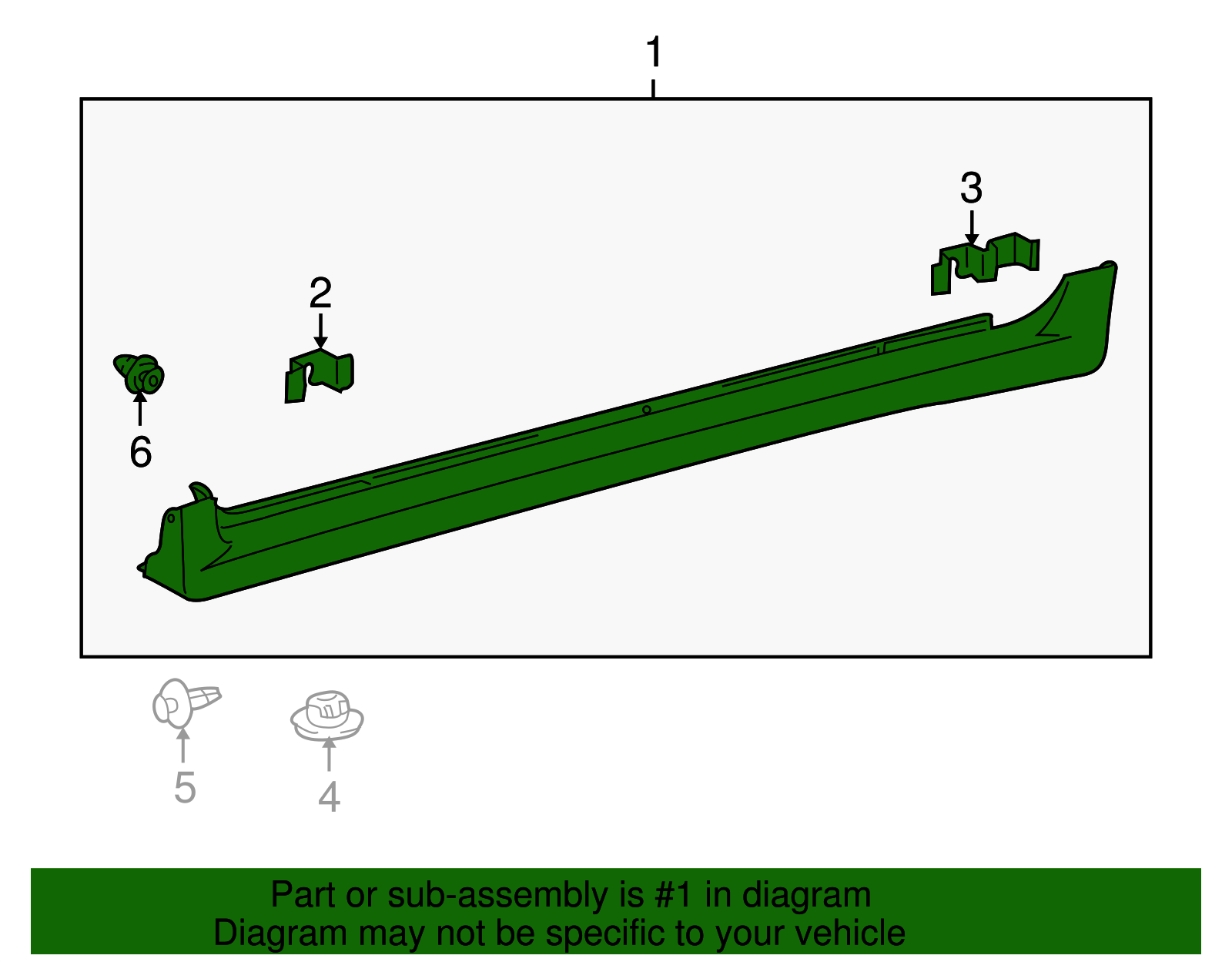 1

3

2

6

5

4

Part or sub-assembly is #1 in diagram
Diagram may not be specific to your vehicle