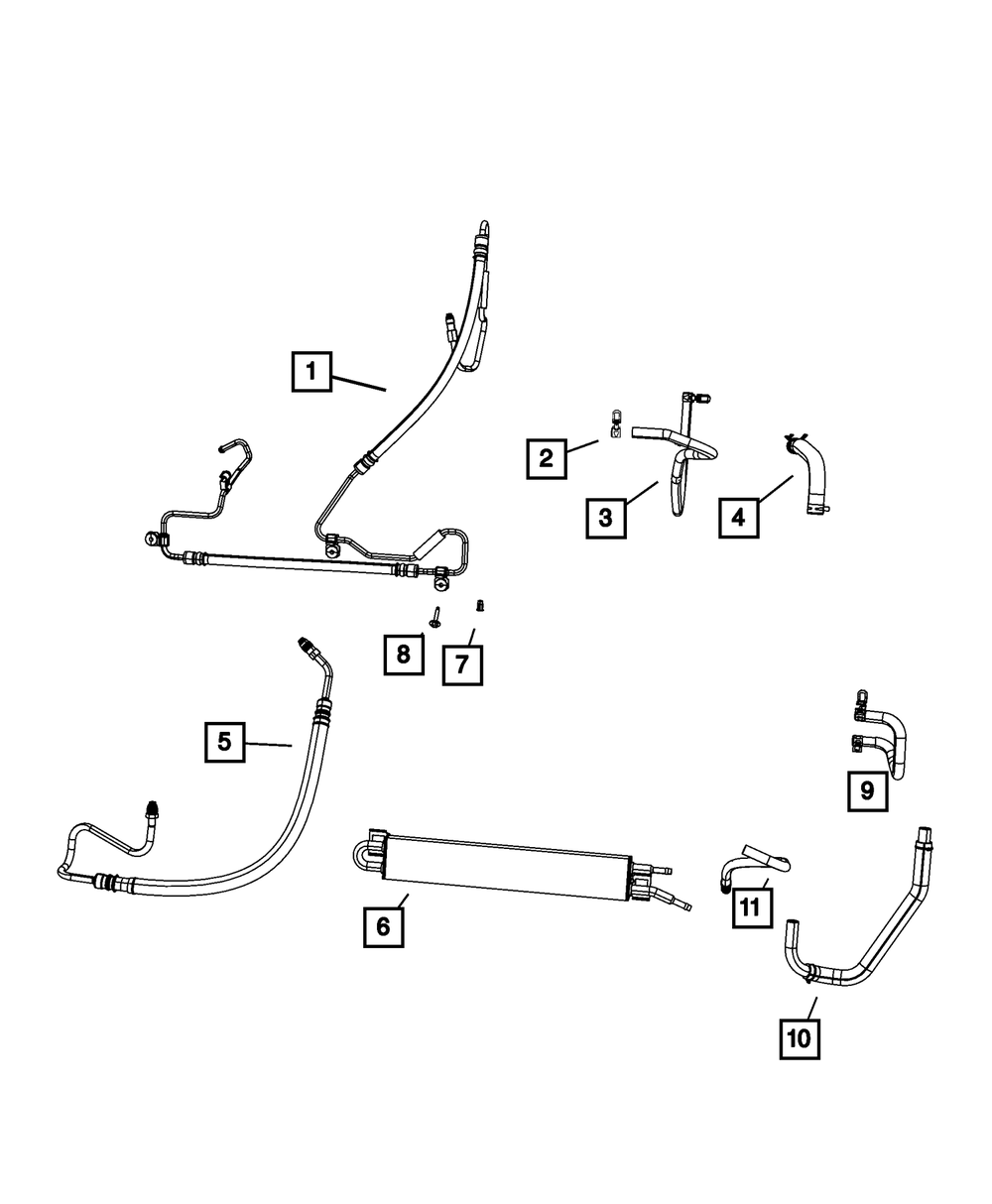 1
2
3
4
8
7
5
9
6
11
10