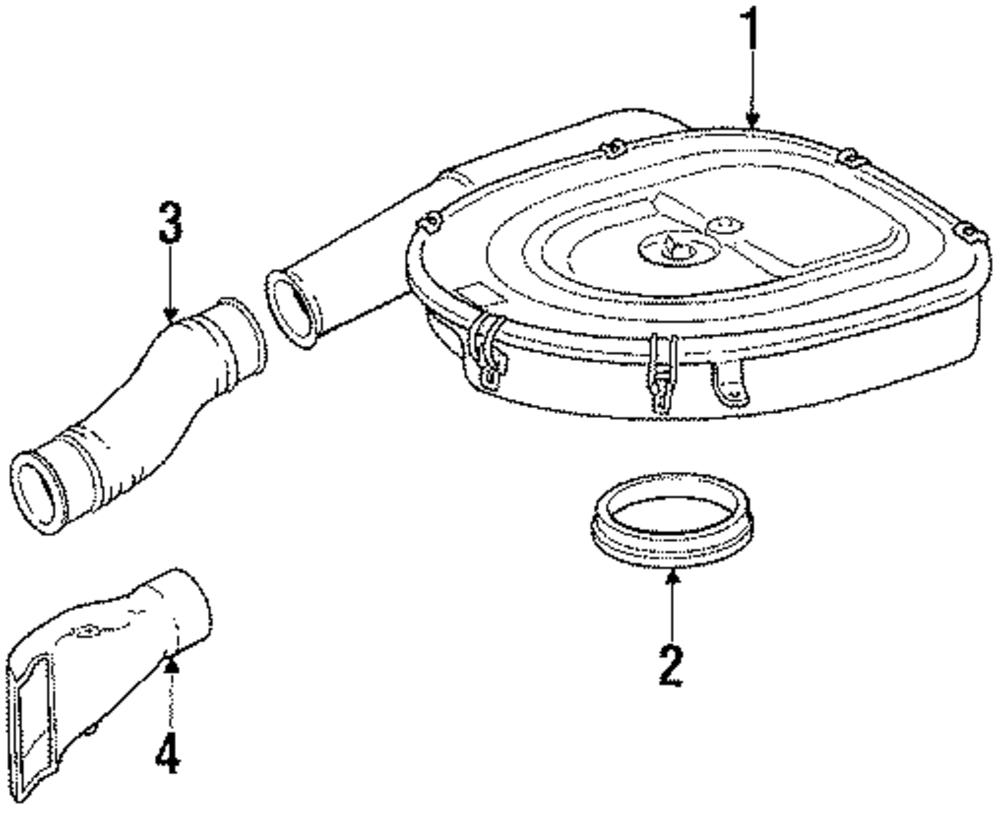 1
3
2
4