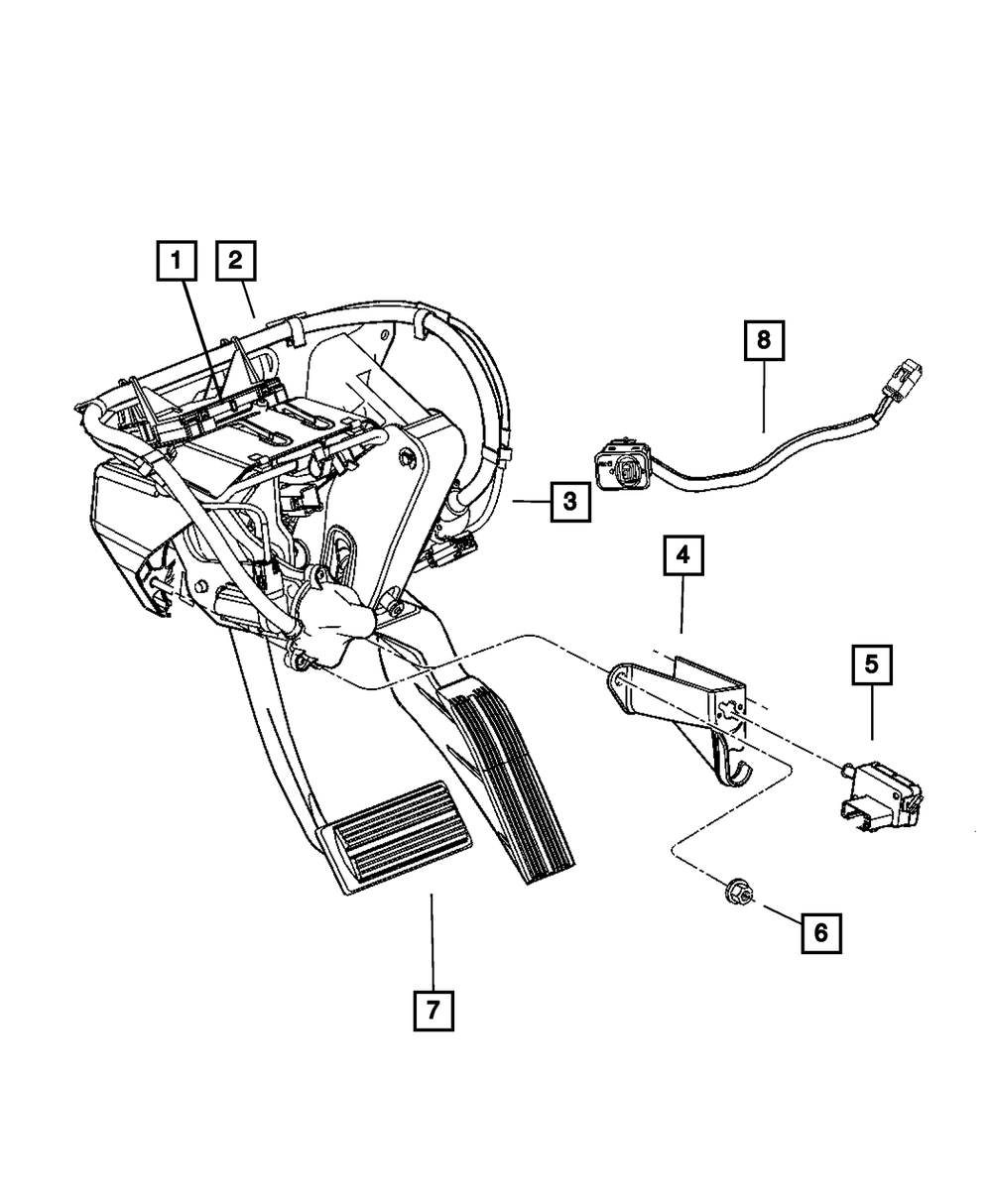 1
2
8
3
4
5
6
7