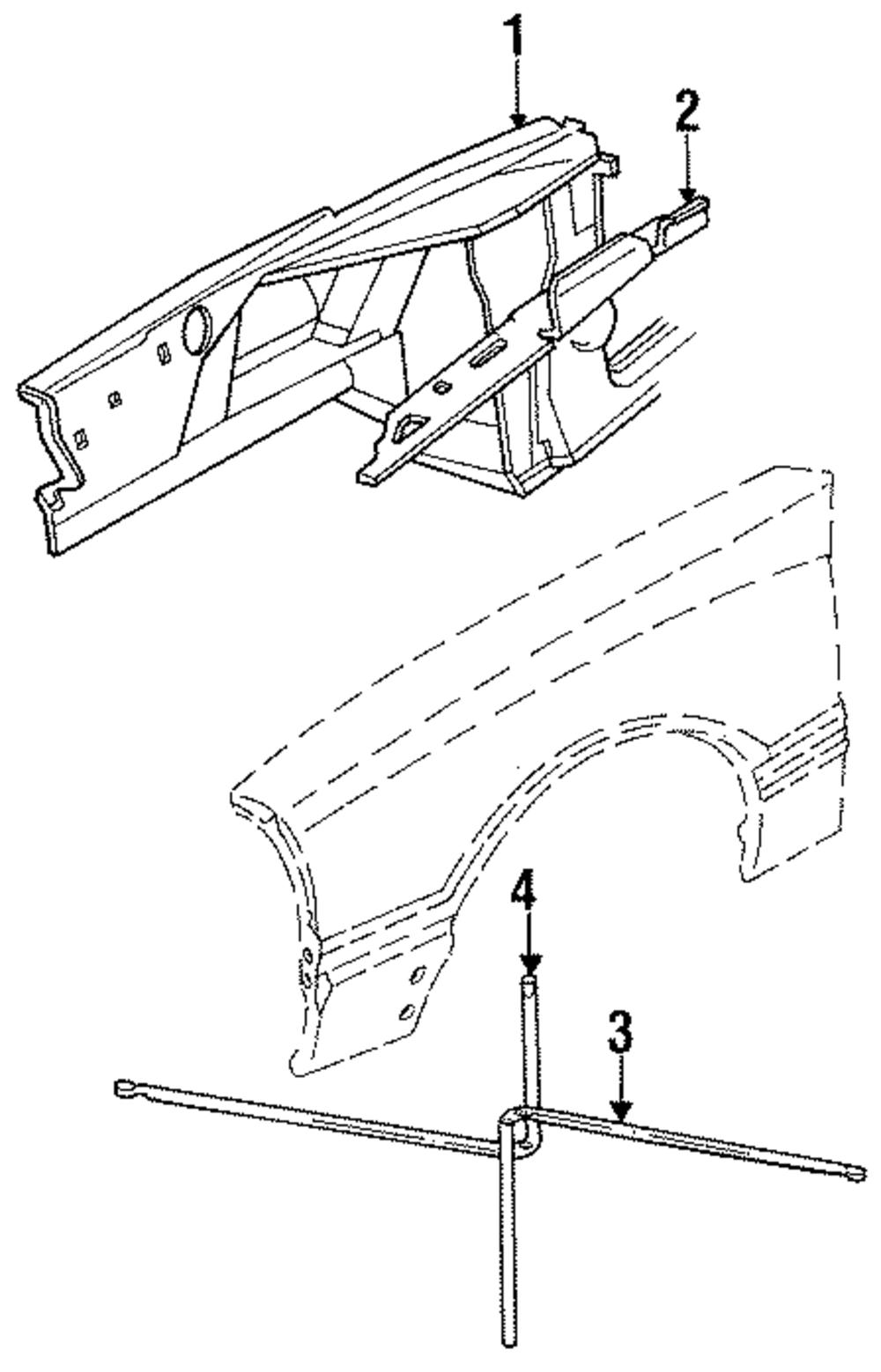 1
2
4
3