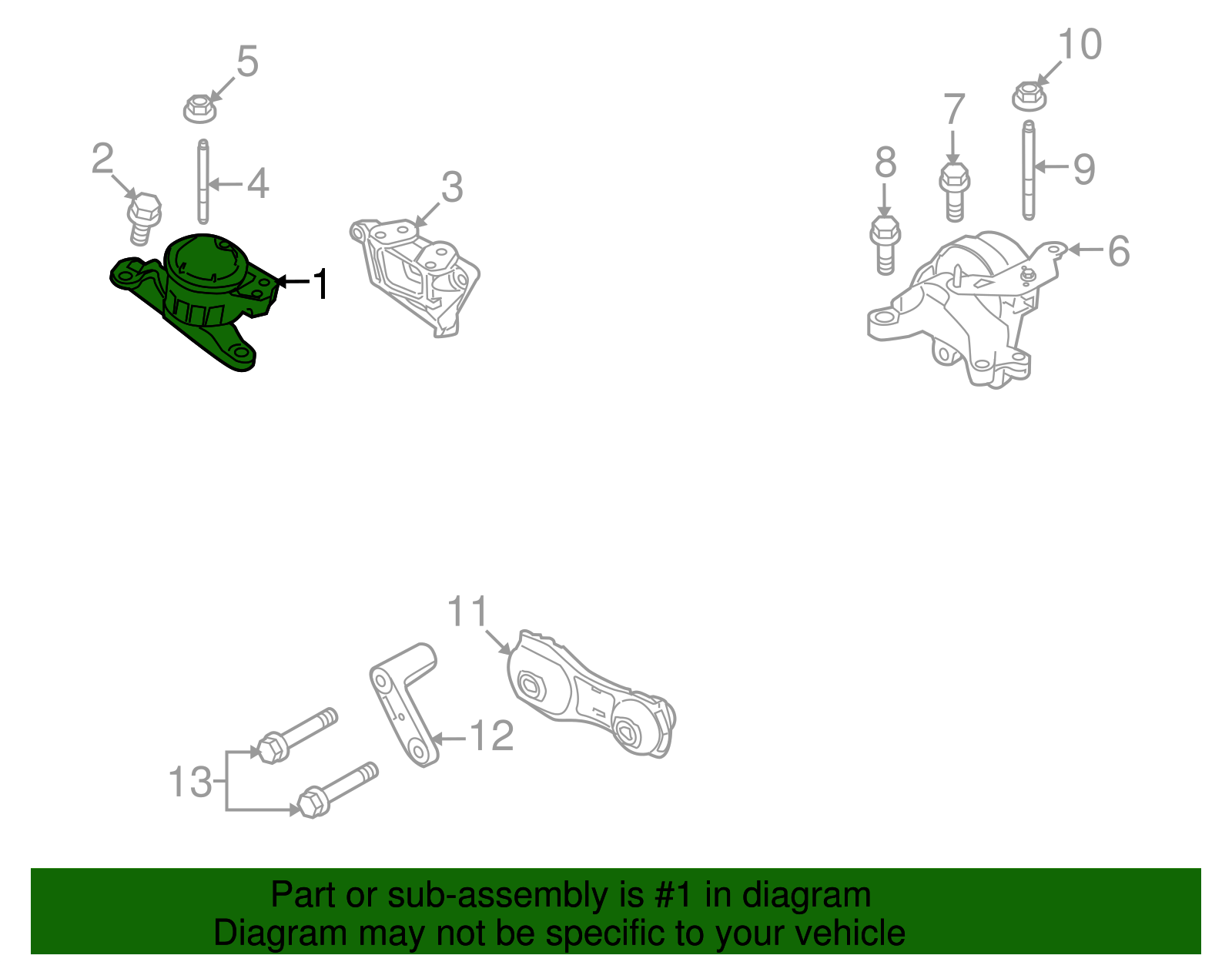 5
10
2
4
3
7
8
9
1
6
11
12
13

Part or sub-assembly is #1 in diagram
Diagram may not be specific to your vehicle