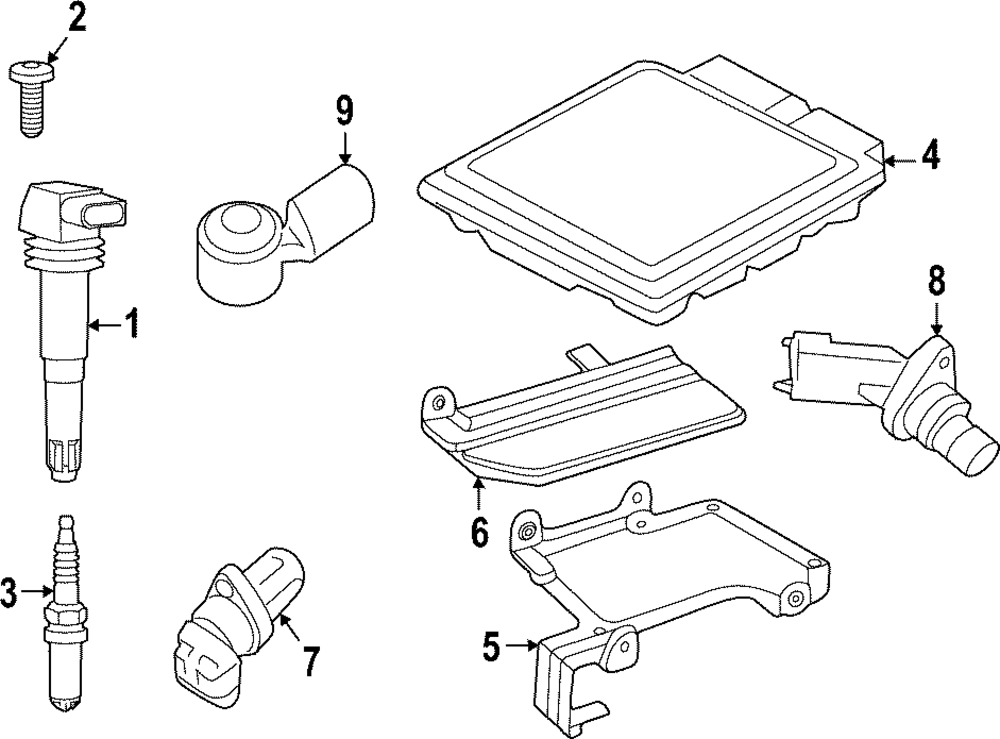 2
9
4
1
8
6
3
7
5