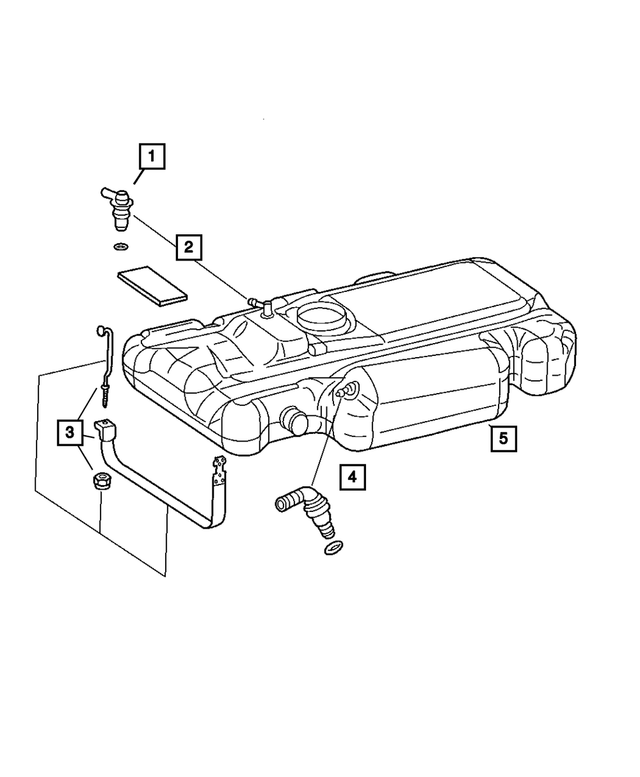 1
2
3
4
5