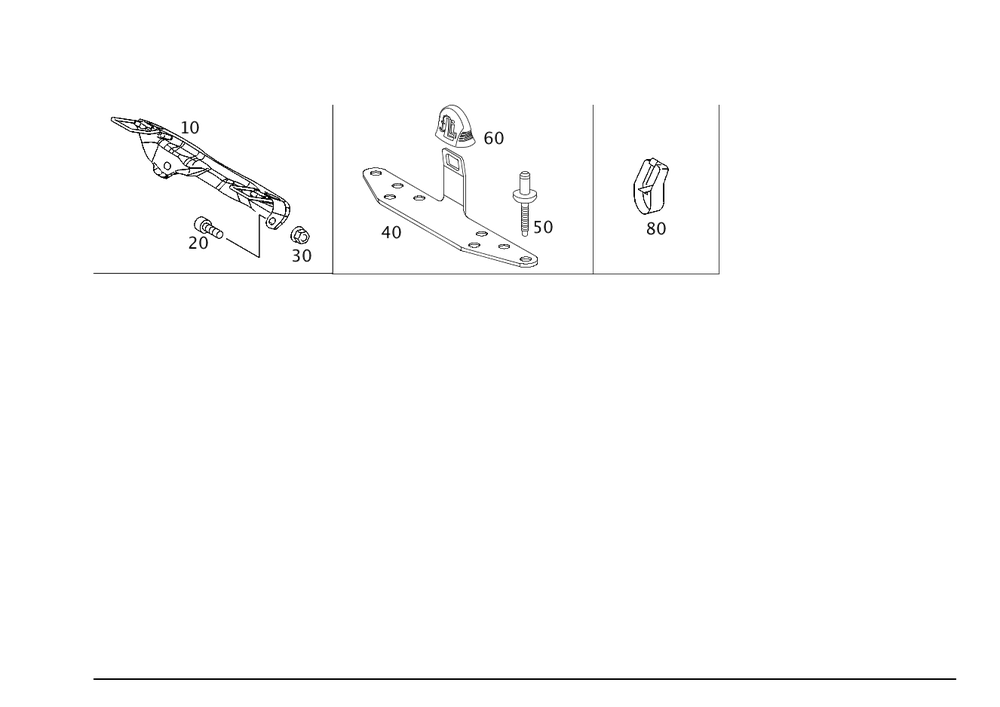 10
20
30
60
40
50
80