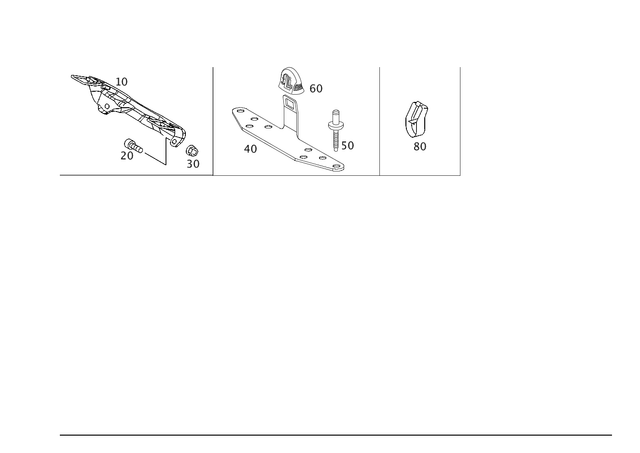 10
20
30
60
40
50
80