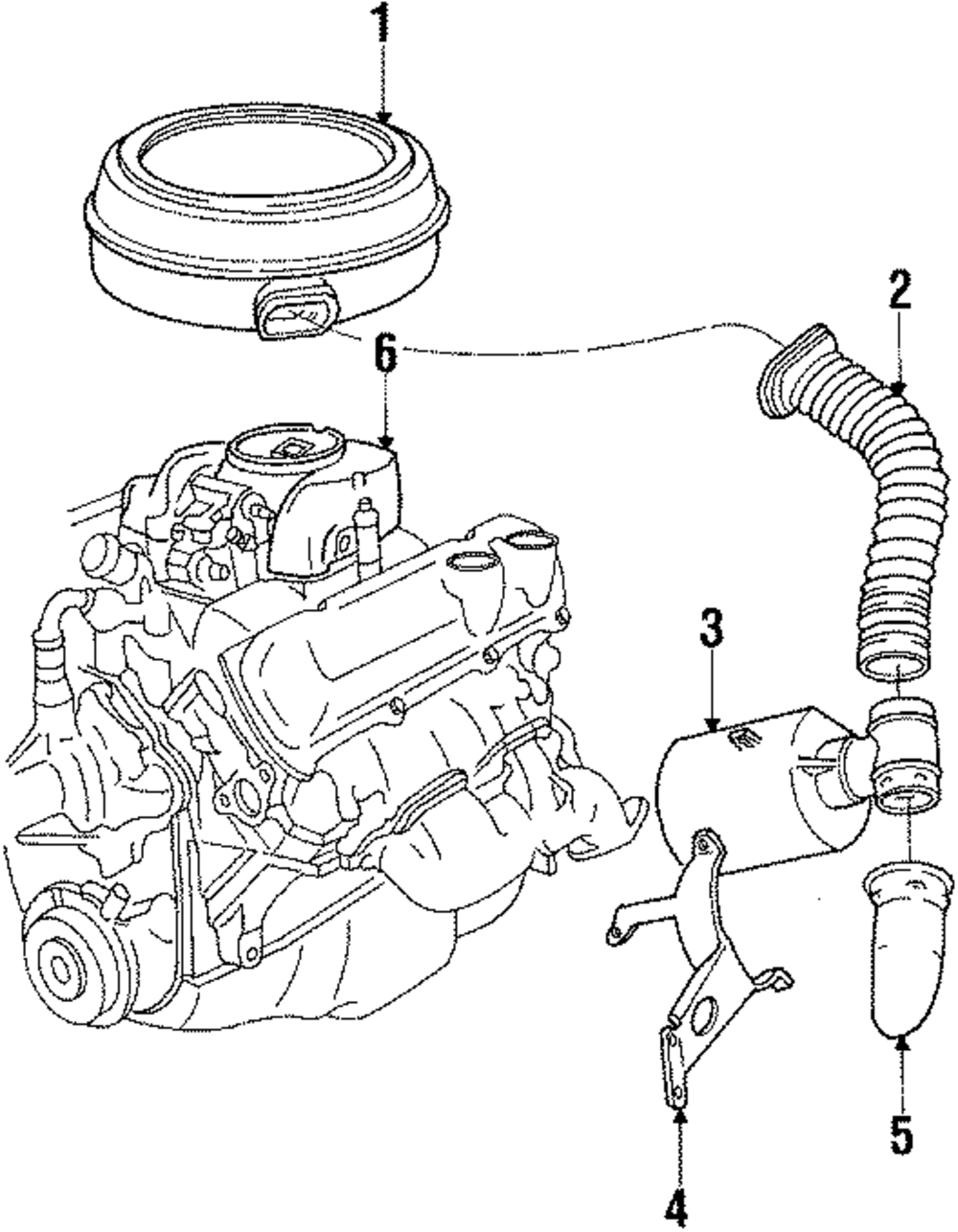 1
2
6
3
4
5