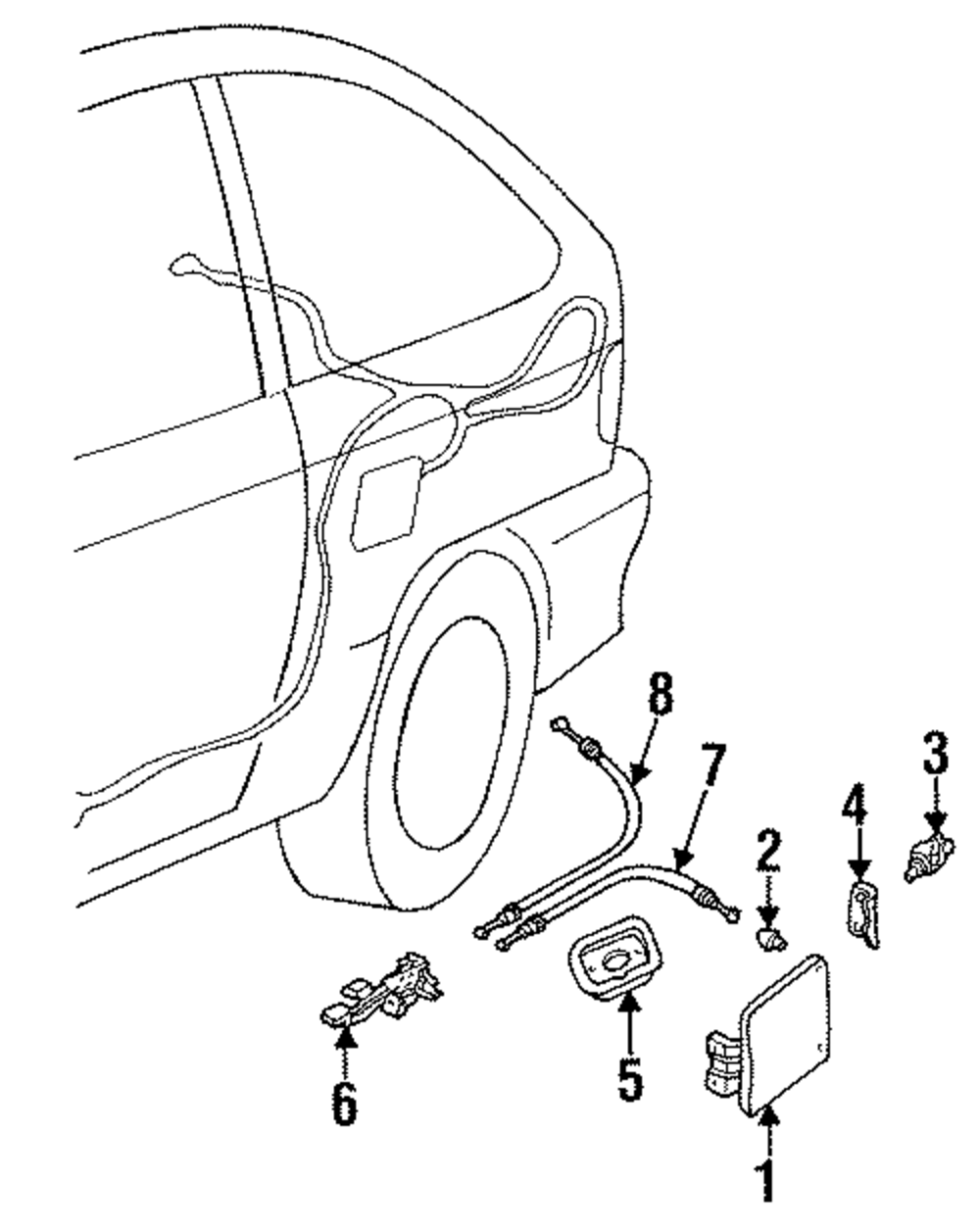 8
7
3
4
2
6
5
1