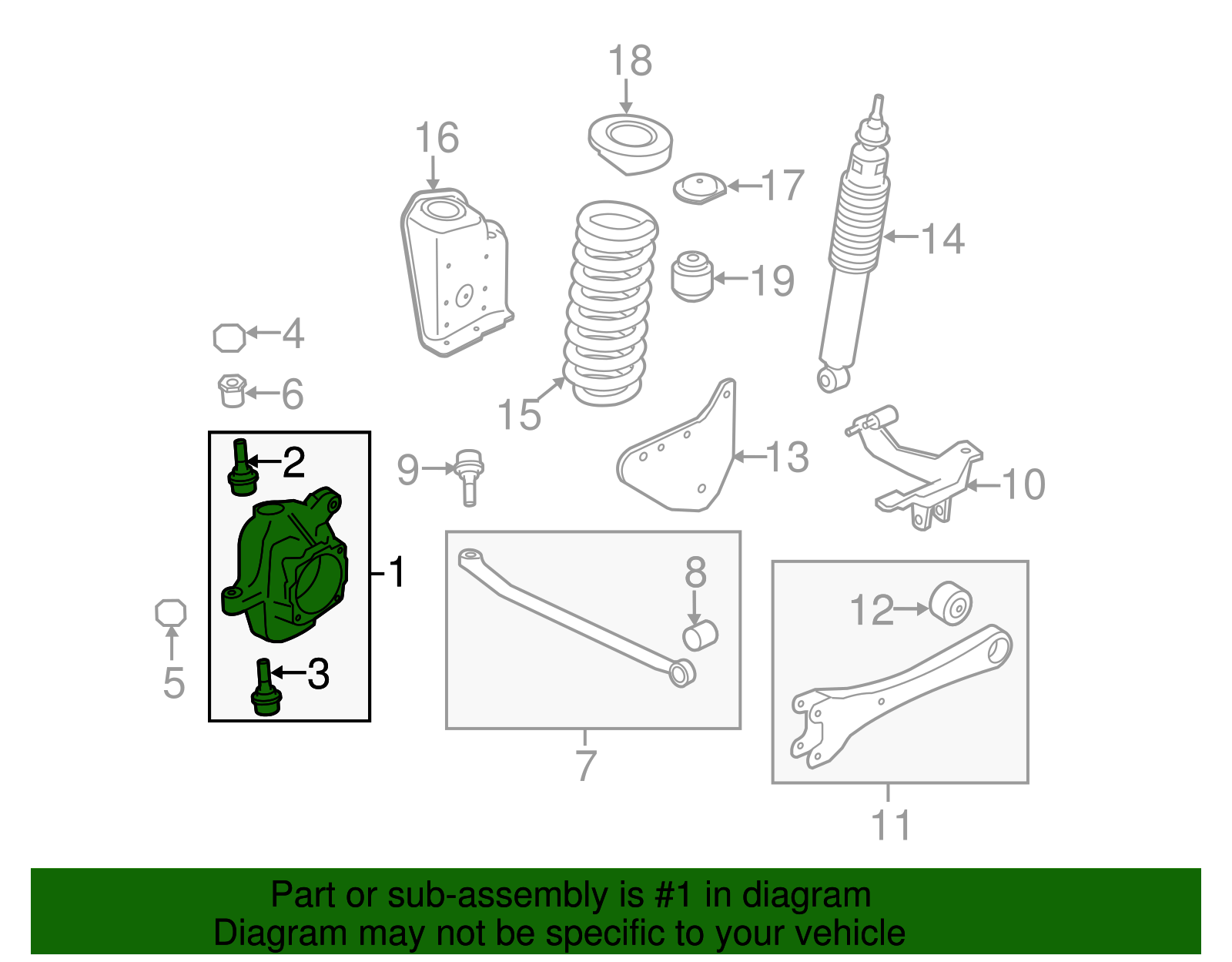 18
16
17
14
19
4
6
15
2
9
13
10
1
8
12
5
3
7
11

Part or sub-assembly is #1 in diagram
Diagram may not be specific to your vehicle