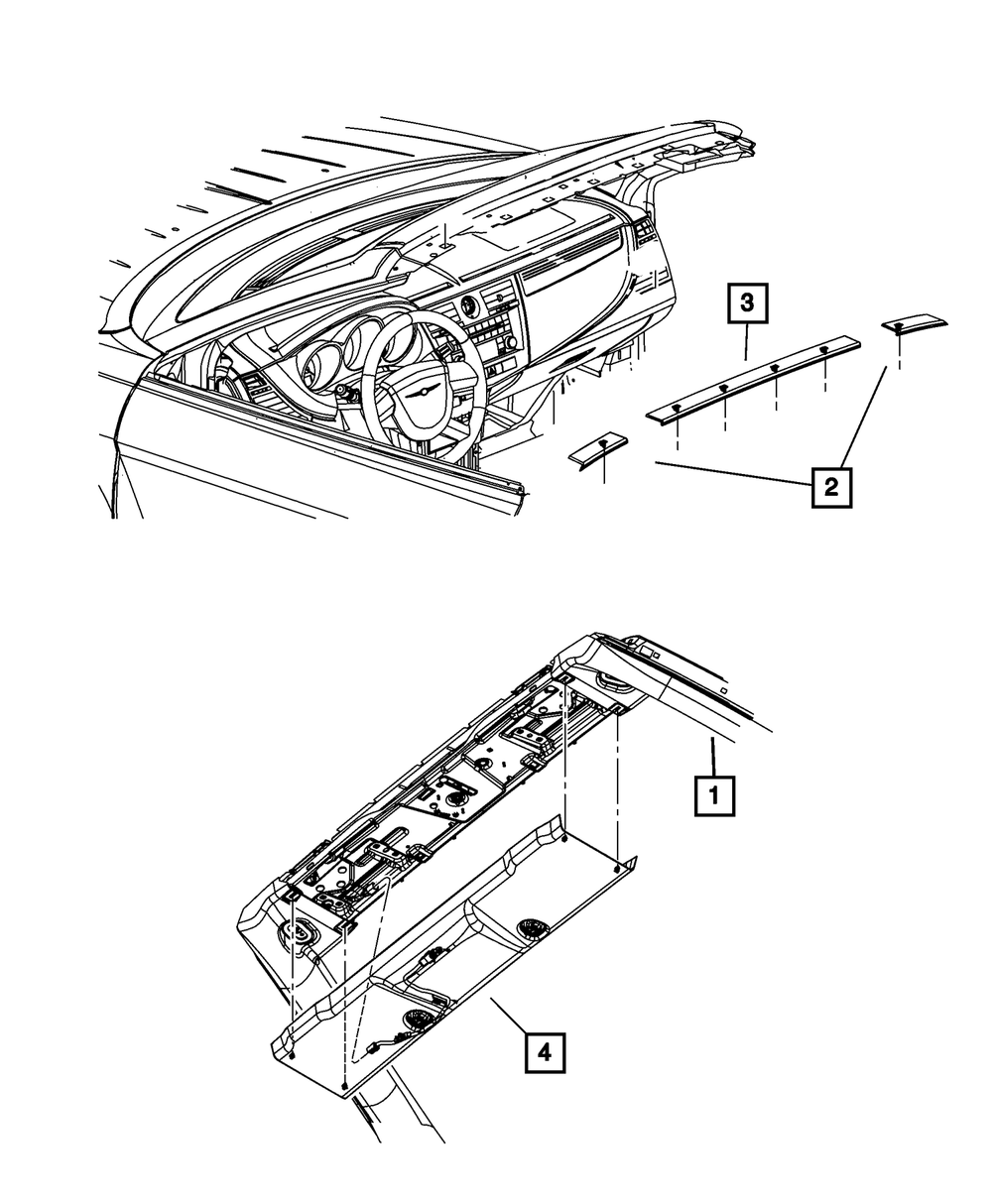 3
2
1
4