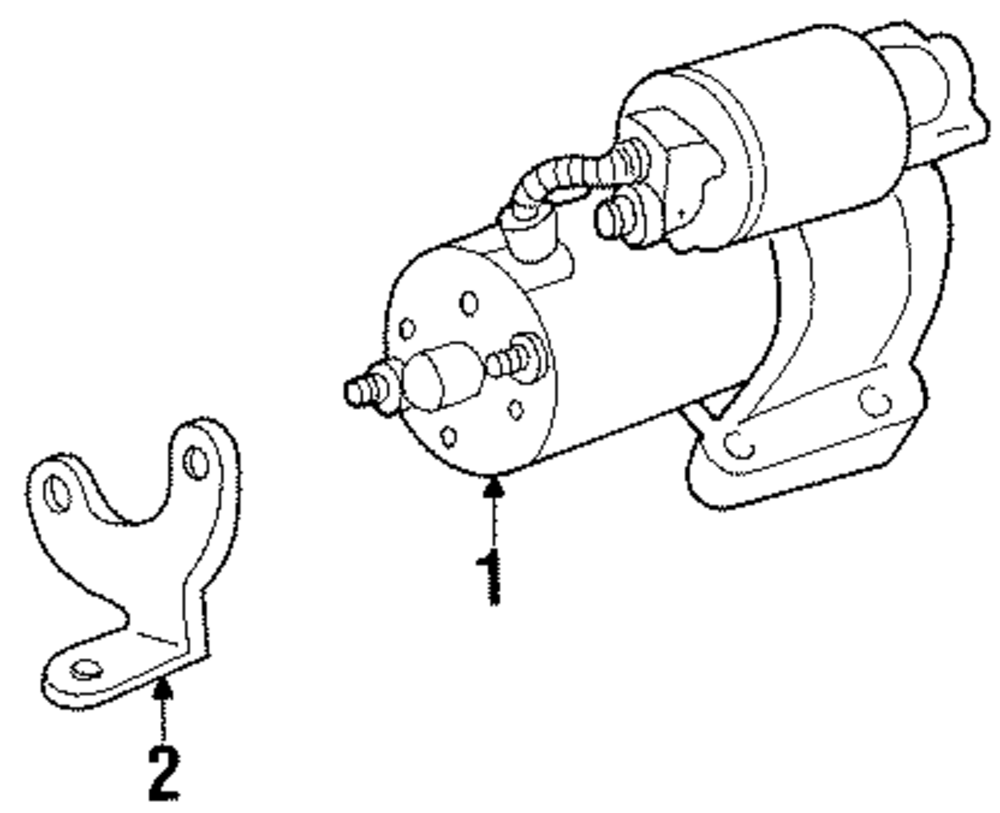 1
2