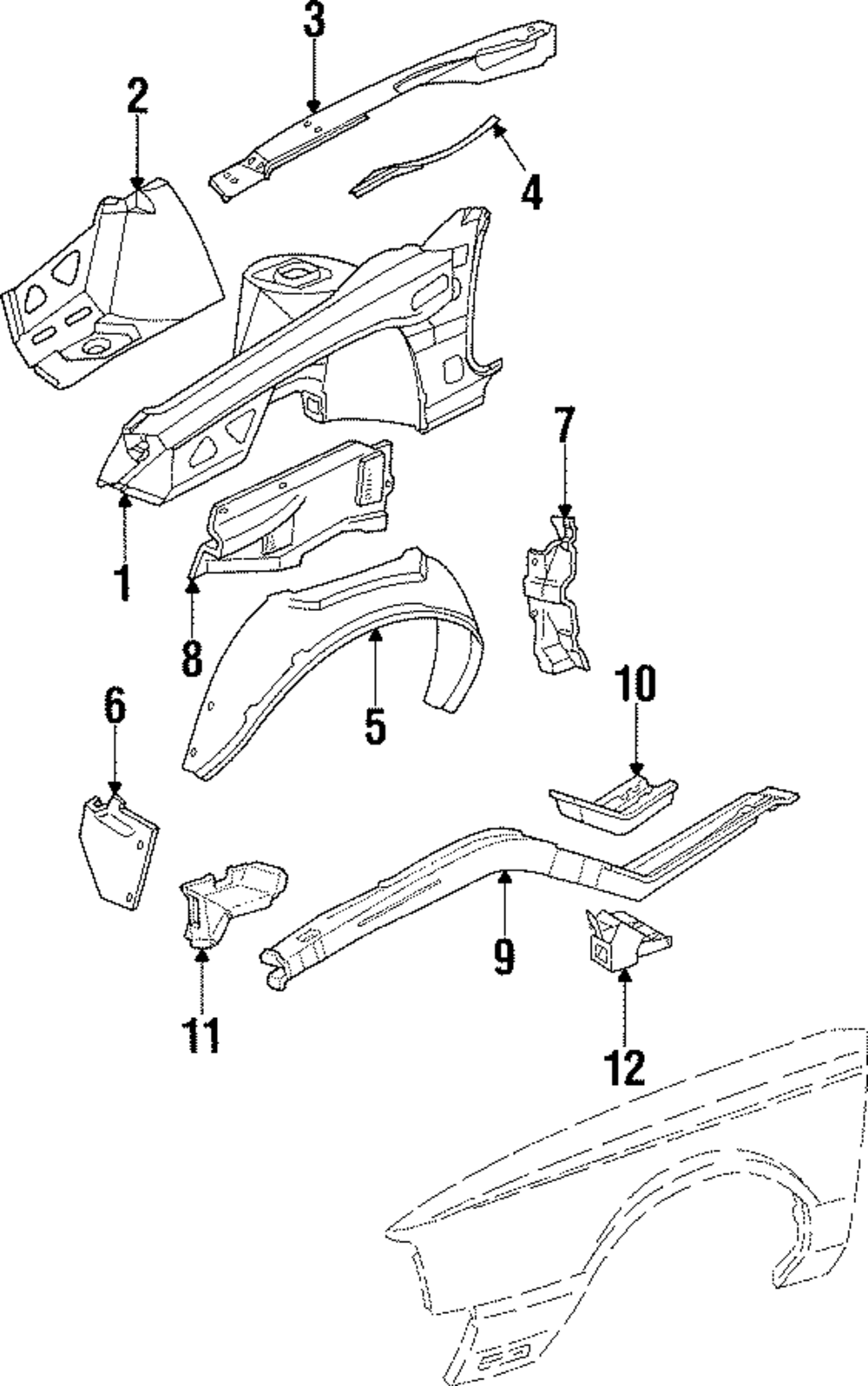 3
2
4
7
1
8
5
10
6
9
11
12