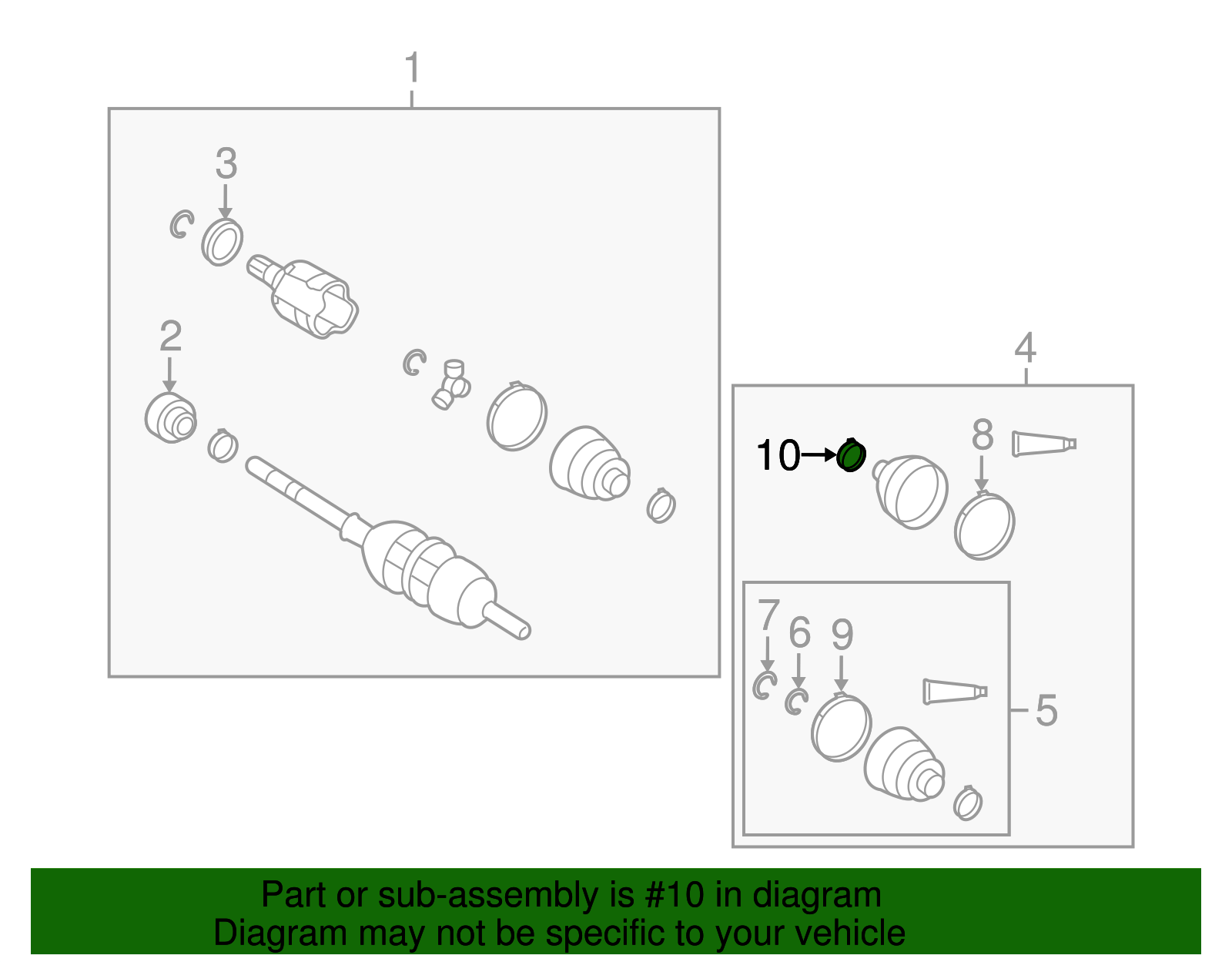 1
3
2
4
10
8
7
6
9
5

Part or sub-assembly is #10 in diagram
Diagram may not be specific to your vehicle