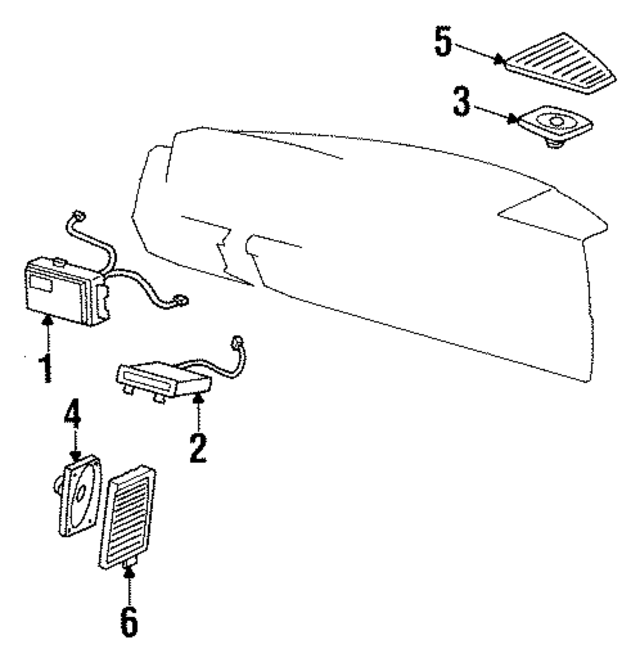 5
3
1
2
4
6