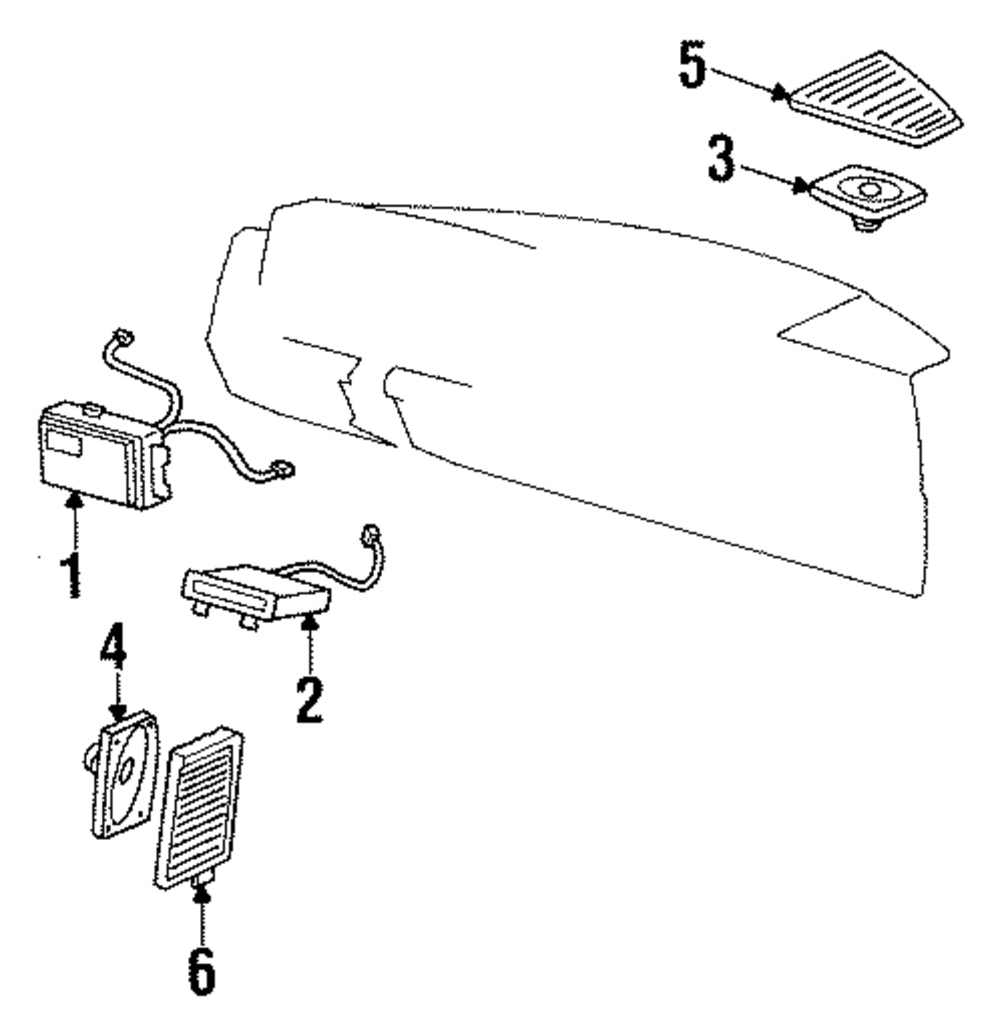 5
3
1
2
4
6