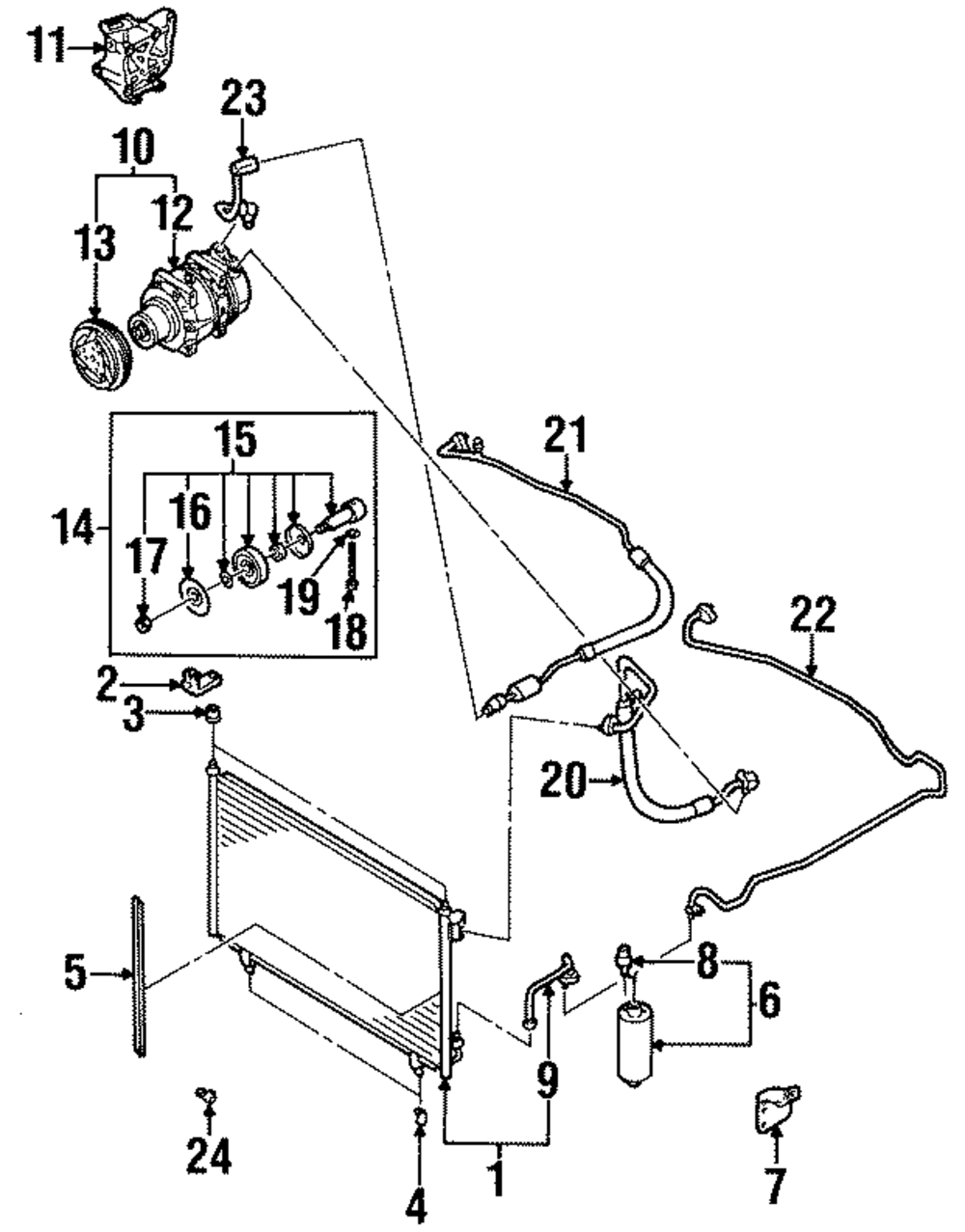 11
23
10
12
13
15
14
16
17
19
18
21
22
2
3
20
5
8
6
9
24
4
1
7