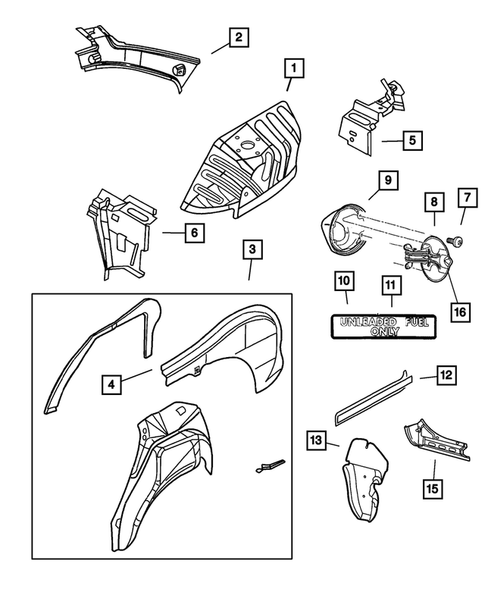 2
1
5
9
8
7
6
3
10
11
16
UNLEADED FUEL ONLY
4
12
13
15