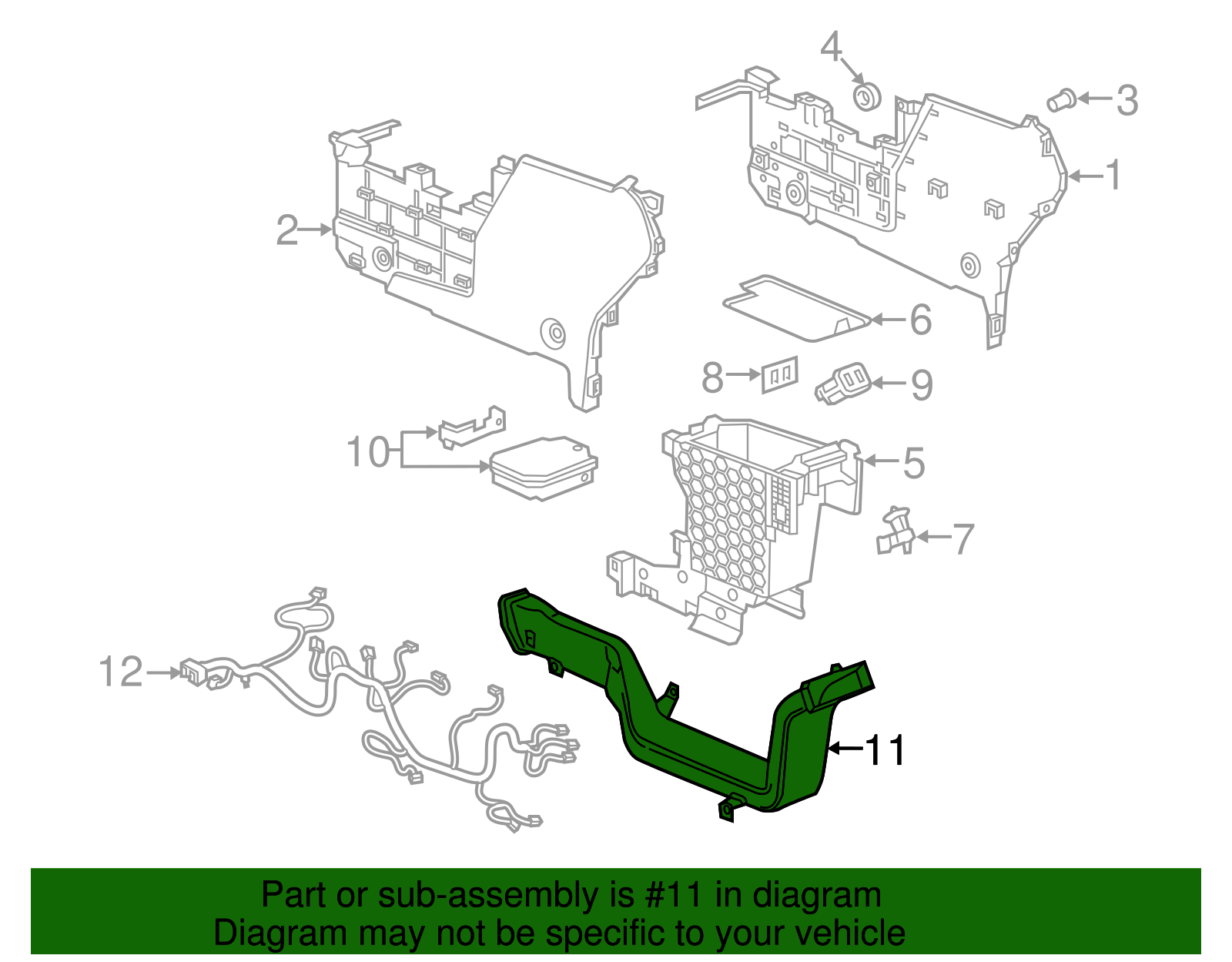 4
3
1
2
6
8
9
10
5
7
12
11

Part or sub-assembly is #11 in diagram
Diagram may not be specific to your vehicle