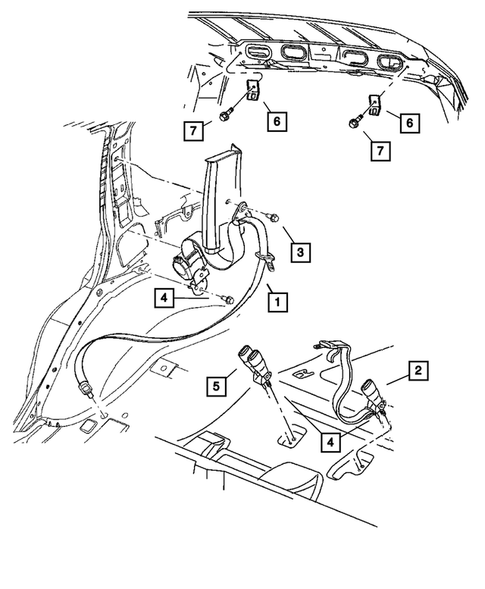 7
6
6
7
3
4
1
2
5
4