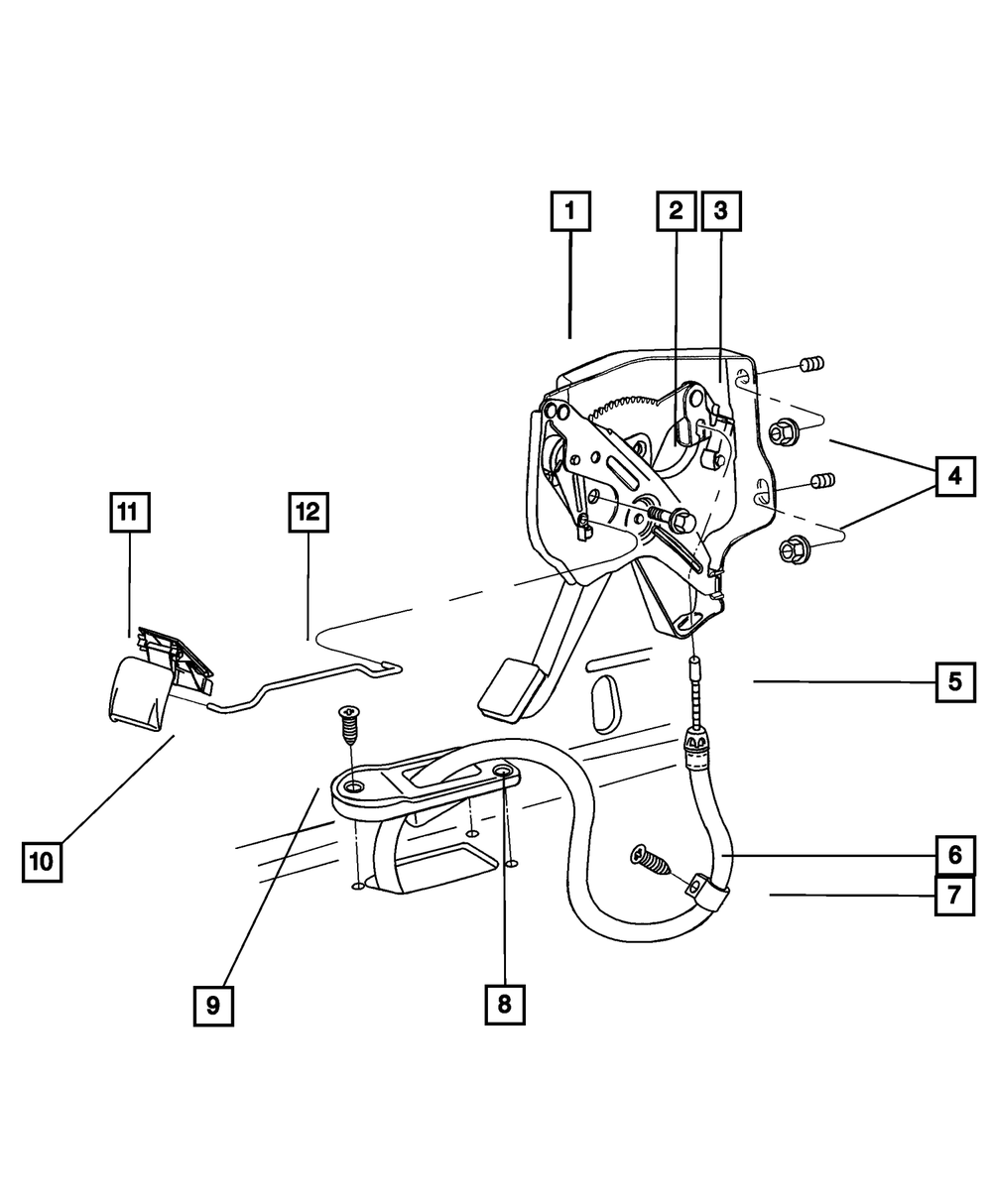 1
2
3
4
11
12
5
10
6
7
9
8