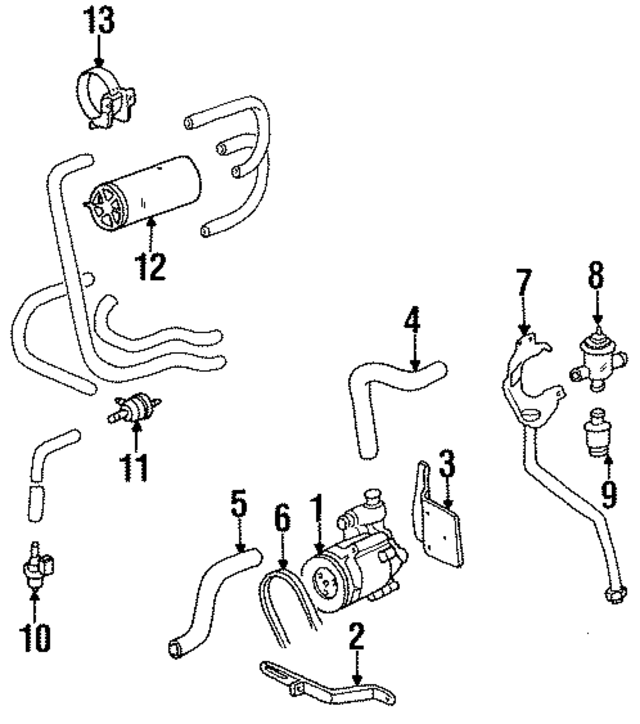 13
12
7
8
4
11
3
9
5
6
1
10
2